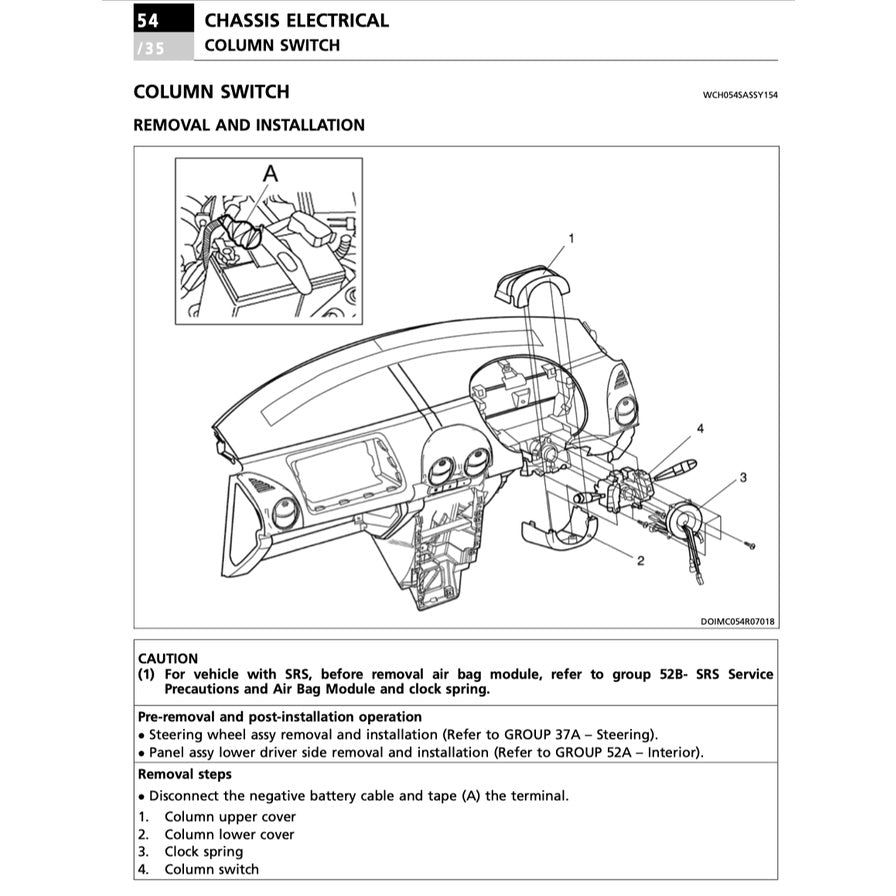 54
/35
CHASSIS ELECTRICAL
COLUMN SWITCH

COLUMN SWITCH
WCH054SASSY154

REMOVAL AND INSTALLATION

A
1
4
3
2
DOIMC054R07018

CAUTION
(1) For vehicle with SRS, before removal air bag module, refer to group 52B- SRS Service Precautions and Air Bag Module and clock spring.

Pre-removal and post-installation operation
• Steering wheel assy removal and installation (Refer to GROUP 37A – Steering).
• Panel assy lower driver side removal and installation (Refer to GROUP 52A – Interior).

Removal steps
• Disconnect the negative battery cable and tape (A) the terminal.
1. Column upper cover
2. Column lower cover
3. Clock spring
4. Column switch