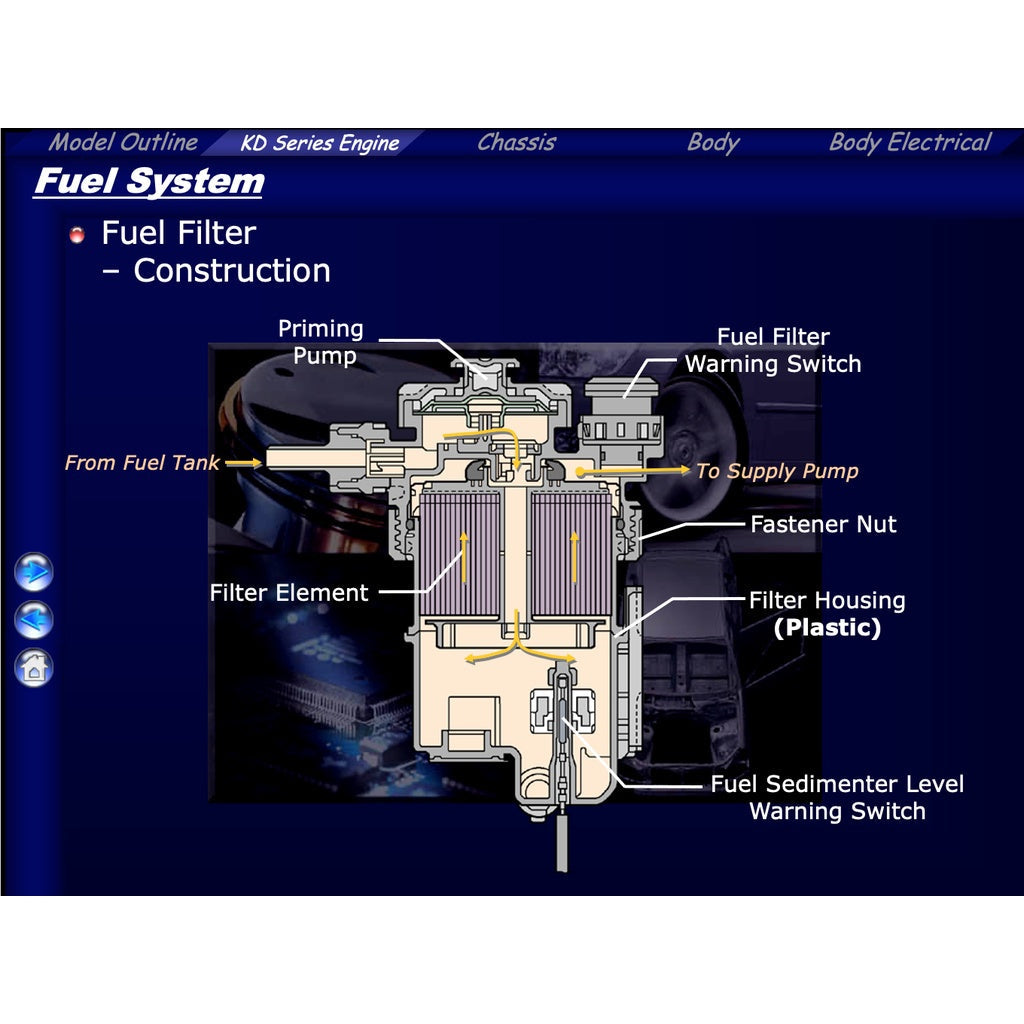 Model Outline KD Series Engine Chassis Body Body Electrical

Fuel System

Fuel Filter
– Construction

Priming Pump

Fuel Filter Warning Switch

From Fuel Tank

To Supply Pump

Fastener Nut

Filter Element

Filter Housing (Plastic)

Fuel Sedimenter Level Warning Switch