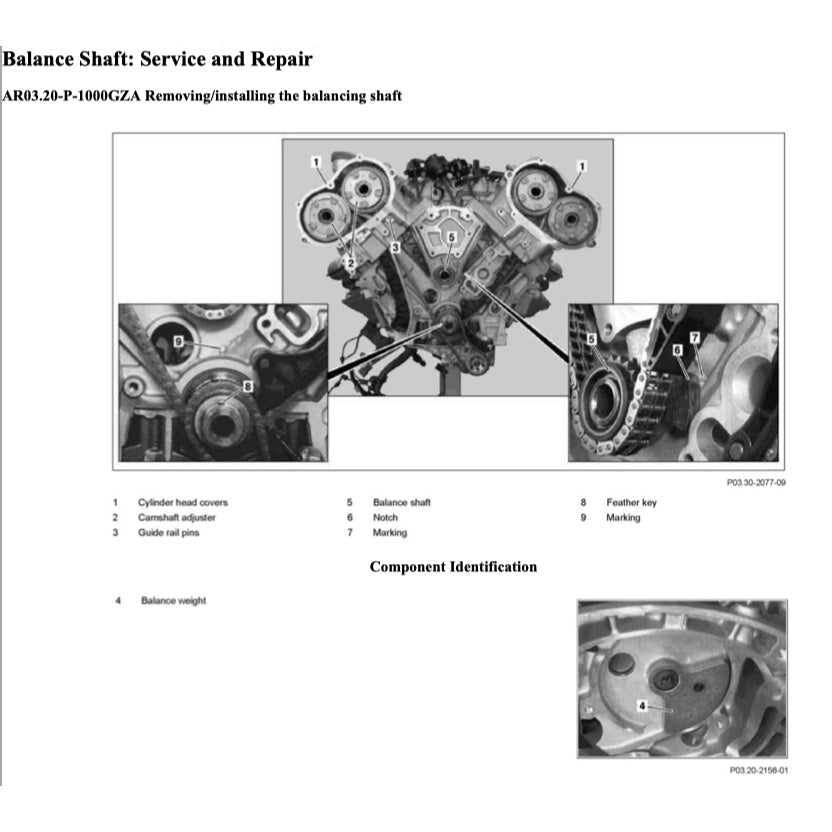 Balance Shaft: Service and Repair

AR03.20-P-1000GZA Removing/installing the balancing shaft

1
1
2
3
5
9
8
5
6
7

P03.30-2077-09

1 Cylinder head covers
2 Camshaft adjuster
3 Guide rail pins

5 Balance shaft
6 Notch
7 Marking

8 Feather key
9 Marking

Component Identification

4 Balance weight

4

P03.20-2156-01