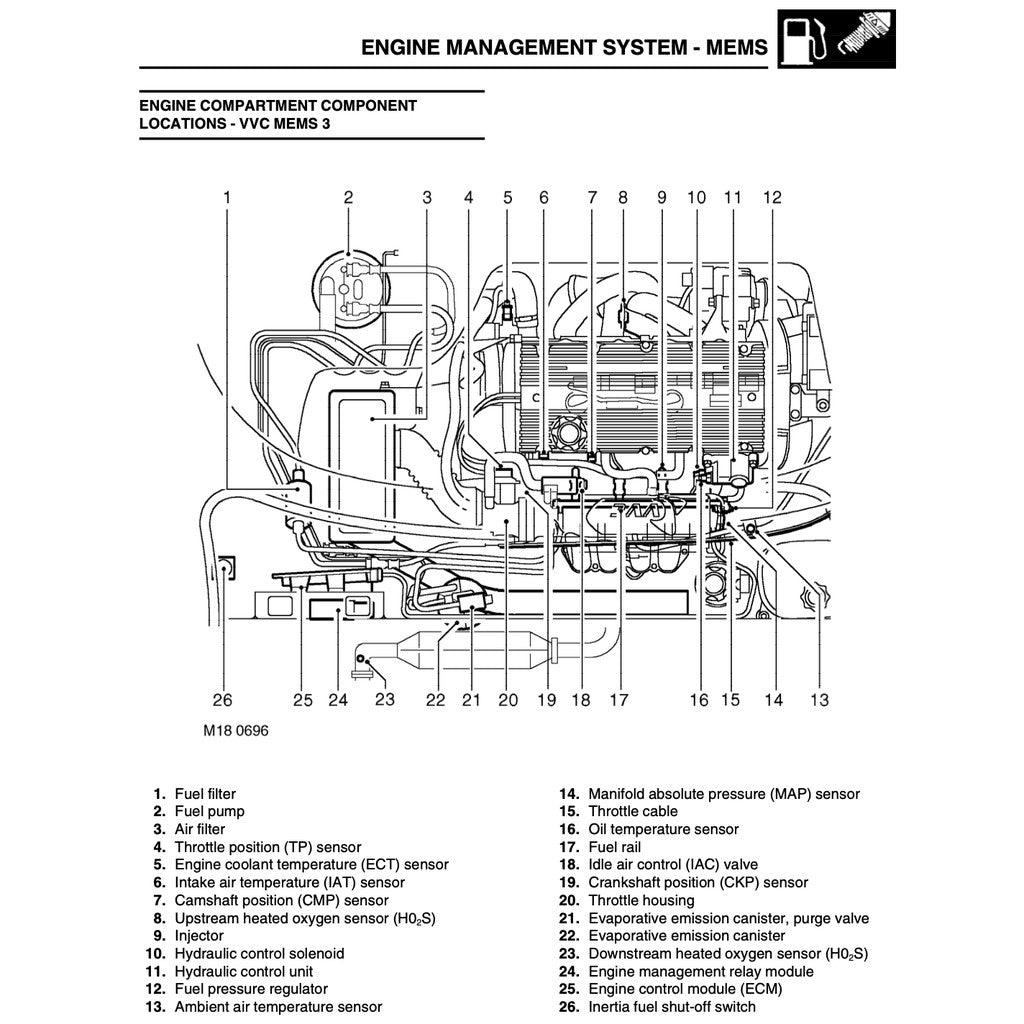 ENGINE MANAGEMENT SYSTEM - MEMS

ENGINE COMPARTMENT COMPONENT LOCATIONS - VVC MEMS 3

1 2 3 4 5 6 7 8 9 10 11 12

26 25 24 23 22 21 20 19 18 17 16 15 14 13

M18 0696

1. Fuel filter
2. Fuel pump
3. Air filter
4. Throttle position (TP) sensor
5. Engine coolant temperature (ECT) sensor
6. Intake air temperature (IAT) sensor
7. Camshaft position (CMP) sensor
8. Upstream heated oxygen sensor ($H0_2S$)
9. Injector
10. Hydraulic control solenoid
11. Hydraulic control unit
12. Fuel pressure regulator
13. Ambient air temperature sensor
14. Manifold absolute pressure (MAP) sensor
15. Throttle cable
16. Oil temperature sensor
17. Fuel rail
18. Idle air control (IAC) valve
19. Crankshaft position (CKP) sensor
20. Throttle housing
21. Evaporative emission canister, purge valve
22. Evaporative emission canister
23. Downstream heated oxygen sensor ($H0_2S$)
24. Engine management relay module
25. Engine control module (ECM)
26. Inertia fuel shut-off switch