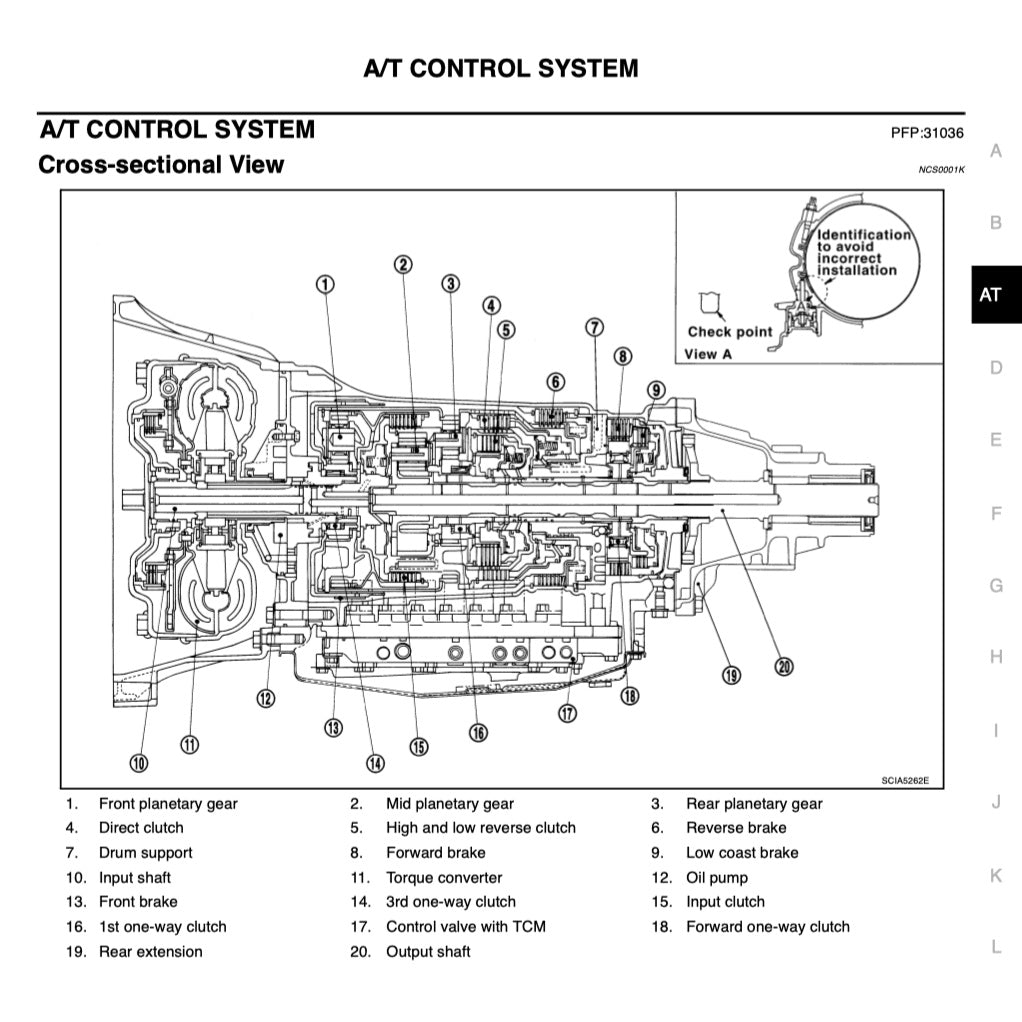 A/T CONTROL SYSTEM

A/T CONTROL SYSTEM PFP:31036

Cross-sectional View NCS0001K

A

B

AT

D

E

F

G

H

I

J

K

L

Identification to avoid incorrect installation

Check point

View A

1 2 3 4 5 6 7 8 9 10 11 12 13 14 15 16 17 18 19 20

SCIA5262E

| | | | | | |
|---|---|---|---|---|---|
| 1. | Front planetary gear | 2. | Mid planetary gear | 3. | Rear planetary gear |
| 4. | Direct clutch | 5. | High and low reverse clutch | 6. | Reverse brake |
| 7. | Drum support | 8. | Forward brake | 9. | Low coast brake |
| 10. | Input shaft | 11. | Torque converter | 12. | Oil pump |
| 13. | Front brake | 14. | 3rd one-way clutch | 15. | Input clutch |
| 16. | 1st one-way clutch | 17. | Control valve with TCM | 18. | Forward one-way clutch |
| 19. | Rear extension | 20. | Output shaft | | |