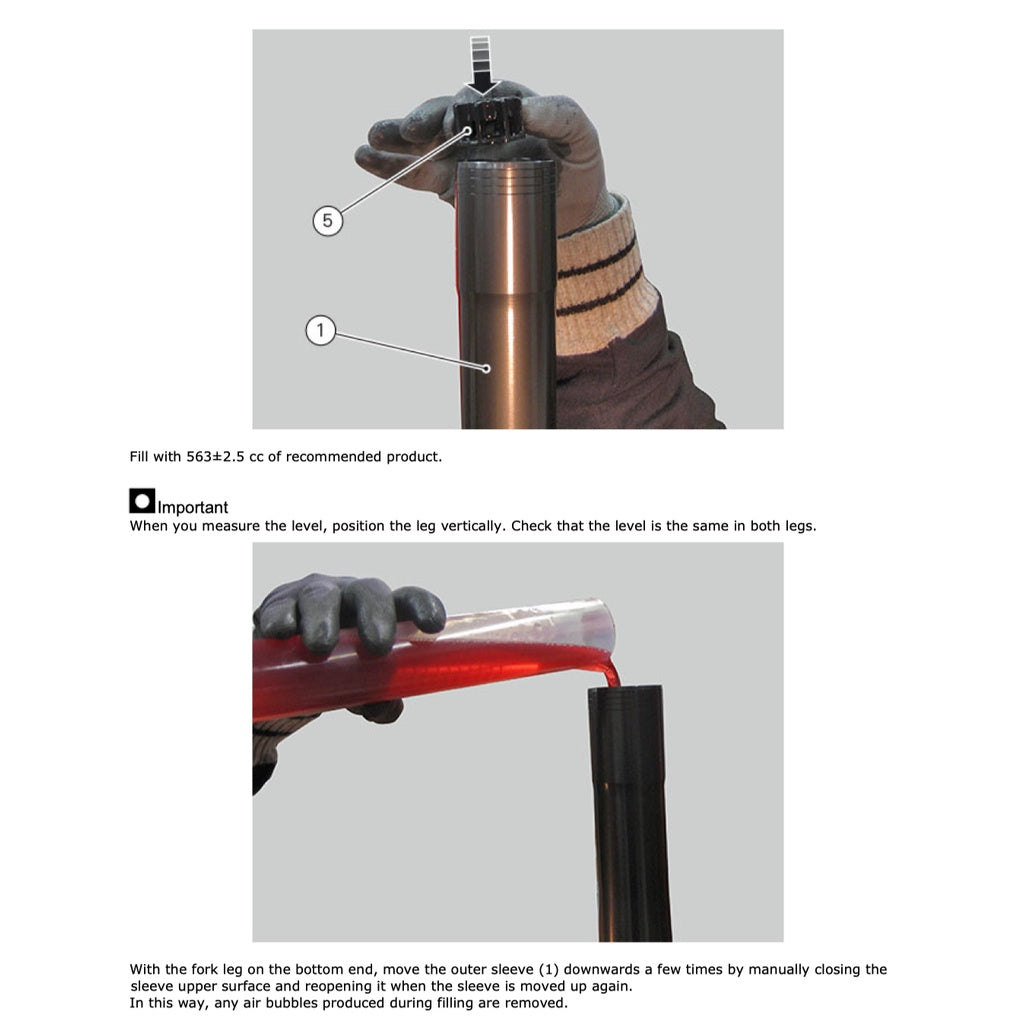 5

1

Fill with 563±2.5 cc of recommended product.

Important
When you measure the level, position the leg vertically. Check that the level is the same in both legs.

With the fork leg on the bottom end, move the outer sleeve (1) downwards a few times by manually closing the sleeve upper surface and reopening it when the sleeve is moved up again.
In this way, any air bubbles produced during filling are removed.