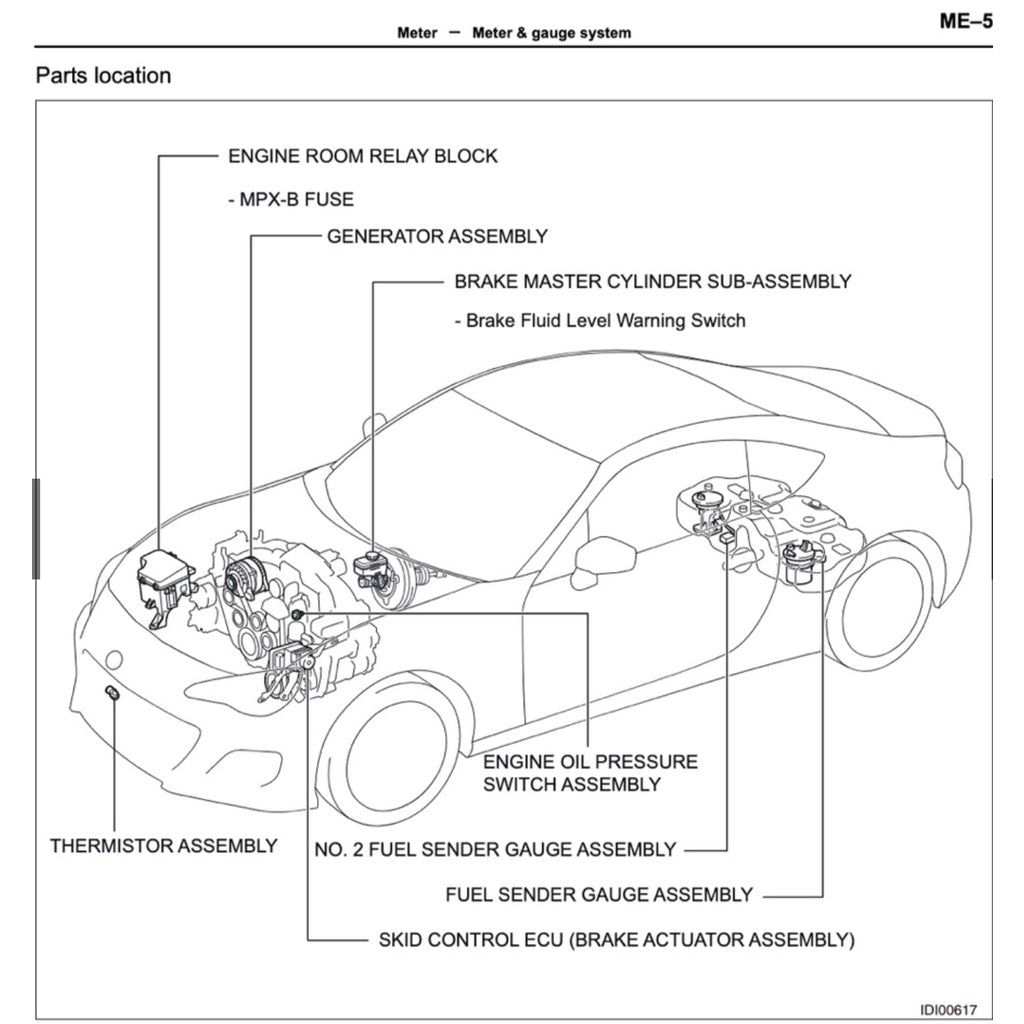 Meter – Meter & gauge system

ME–5

Parts location

ENGINE ROOM RELAY BLOCK

- MPX-B FUSE

GENERATOR ASSEMBLY

BRAKE MASTER CYLINDER SUB-ASSEMBLY

- Brake Fluid Level Warning Switch

ENGINE OIL PRESSURE SWITCH ASSEMBLY

THERMISTOR ASSEMBLY

NO. 2 FUEL SENDER GAUGE ASSEMBLY

FUEL SENDER GAUGE ASSEMBLY

SKID CONTROL ECU (BRAKE ACTUATOR ASSEMBLY)

IDI00617