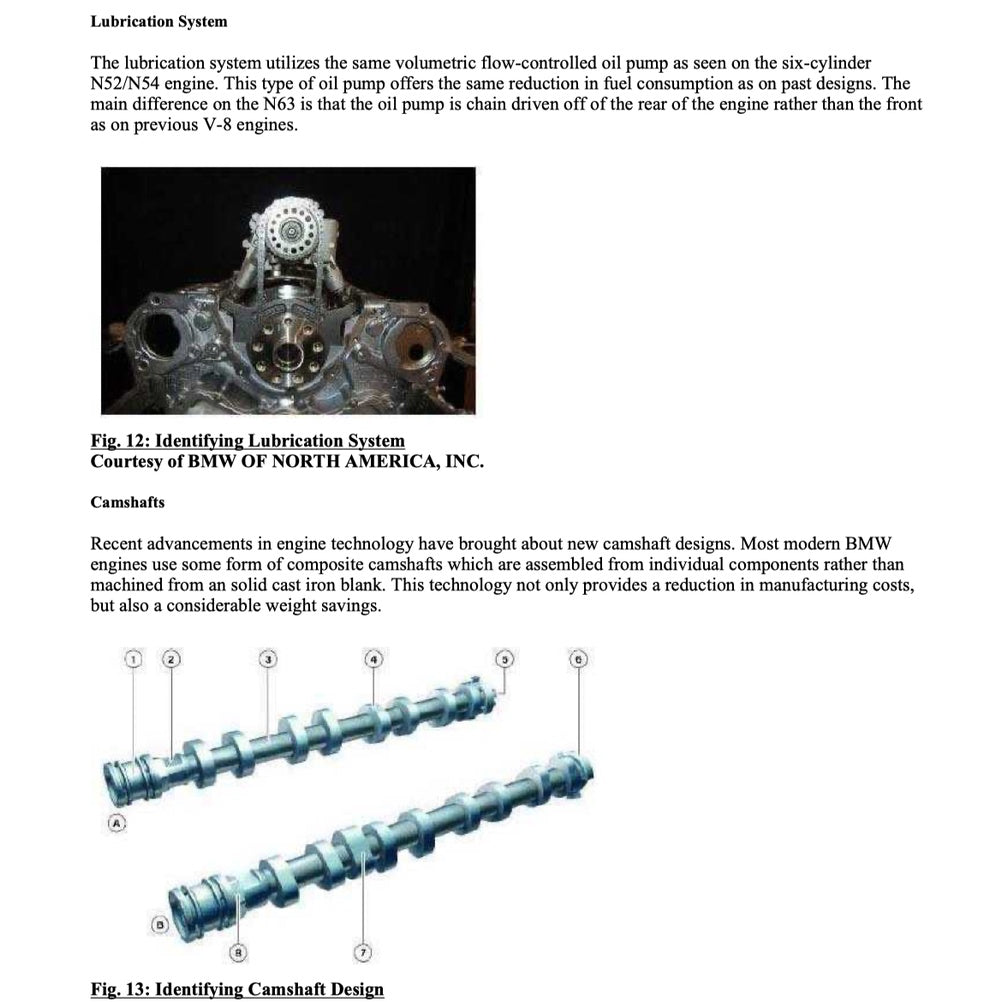 Lubrication System

The lubrication system utilizes the same volumetric flow-controlled oil pump as seen on the six-cylinder N52/N54 engine. This type of oil pump offers the same reduction in fuel consumption as on past designs. The main difference on the N63 is that the oil pump is chain driven off of the rear of the engine rather than the front as on previous V-8 engines.

Fig. 12: Identifying Lubrication System
Courtesy of BMW OF NORTH AMERICA, INC.

Camshafts

Recent advancements in engine technology have brought about new camshaft designs. Most modern BMW engines use some form of composite camshafts which are assembled from individual components rather than machined from an solid cast iron blank. This technology not only provides a reduction in manufacturing costs, but also a considerable weight savings.

1 2 3 4 5 6
A
B
8 7

Fig. 13: Identifying Camshaft Design