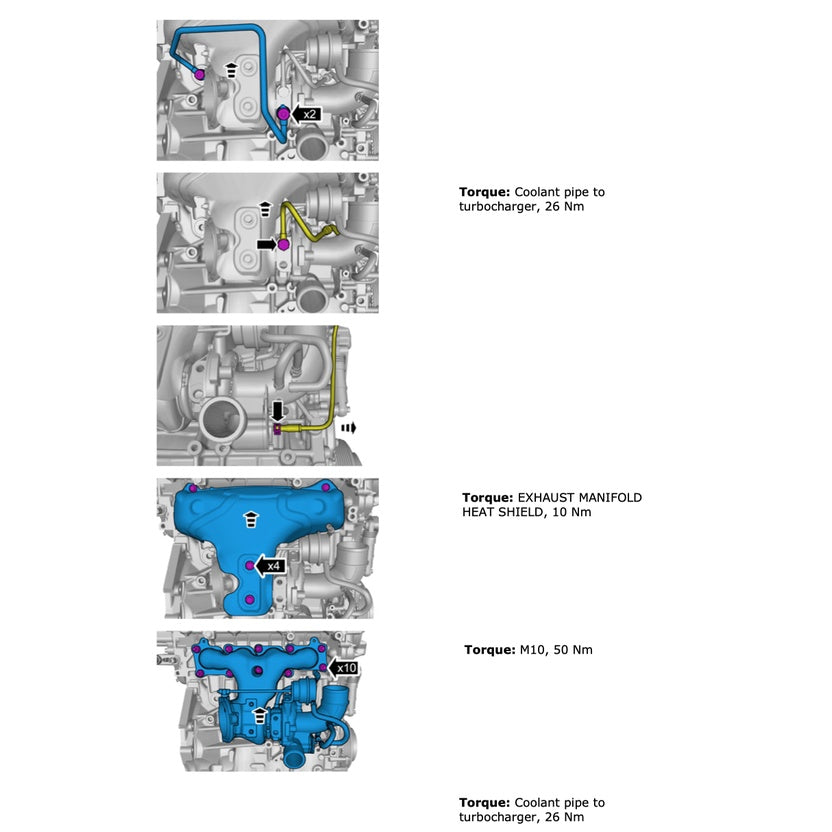 x2

Torque: Coolant pipe to turbocharger, 26 Nm

Torque: EXHAUST MANIFOLD HEAT SHIELD, 10 Nm

x4

Torque: M10, 50 Nm

x10

Torque: Coolant pipe to turbocharger, 26 Nm