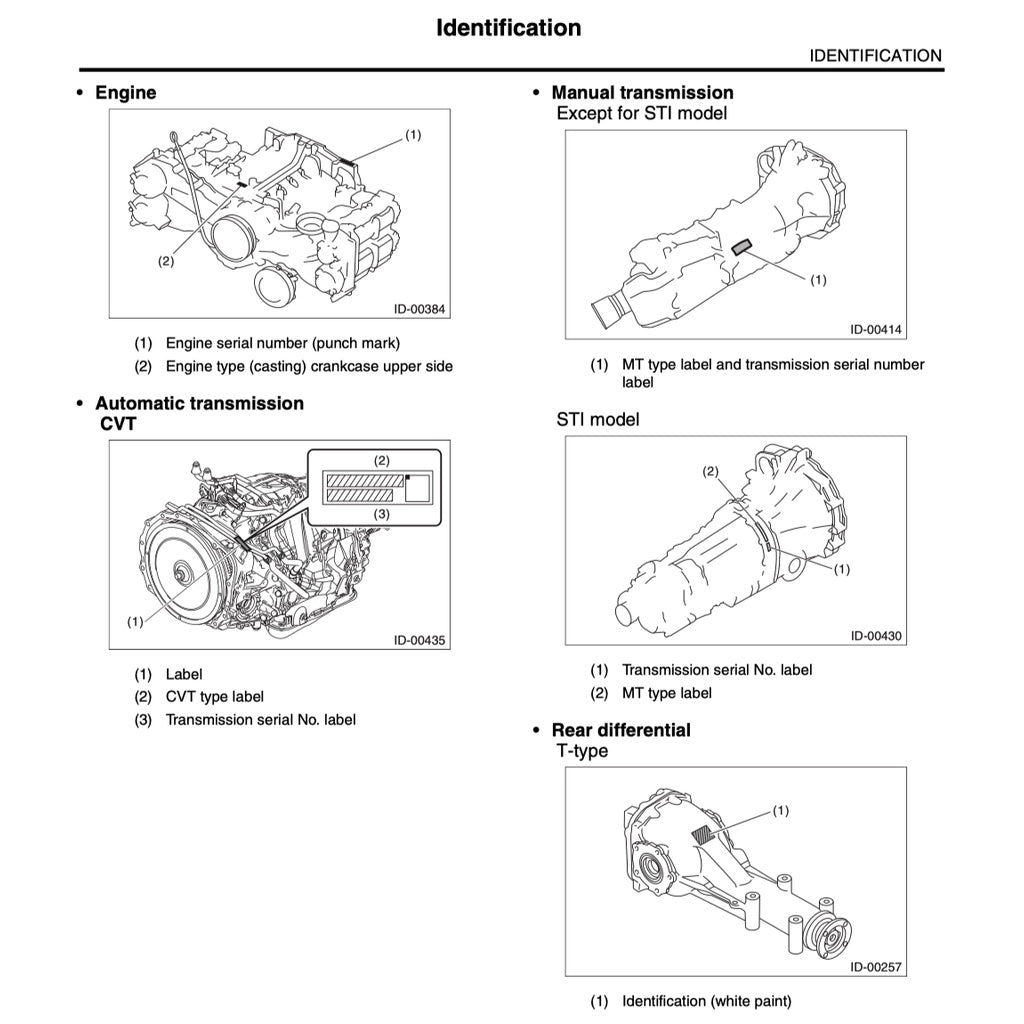 Identification

IDENTIFICATION

• Engine

(1)

(2)

ID-00384

(1) Engine serial number (punch mark)
(2) Engine type (casting) crankcase upper side

• Automatic transmission
CVT

(2)

(3)

(1)

ID-00435

(1) Label
(2) CVT type label
(3) Transmission serial No. label

• Manual transmission
Except for STI model

(1)

ID-00414

(1) MT type label and transmission serial number label

STI model

(2)

(1)

ID-00430

(1) Transmission serial No. label
(2) MT type label

• Rear differential
T-type

(1)

ID-00257

(1) Identification (white paint)