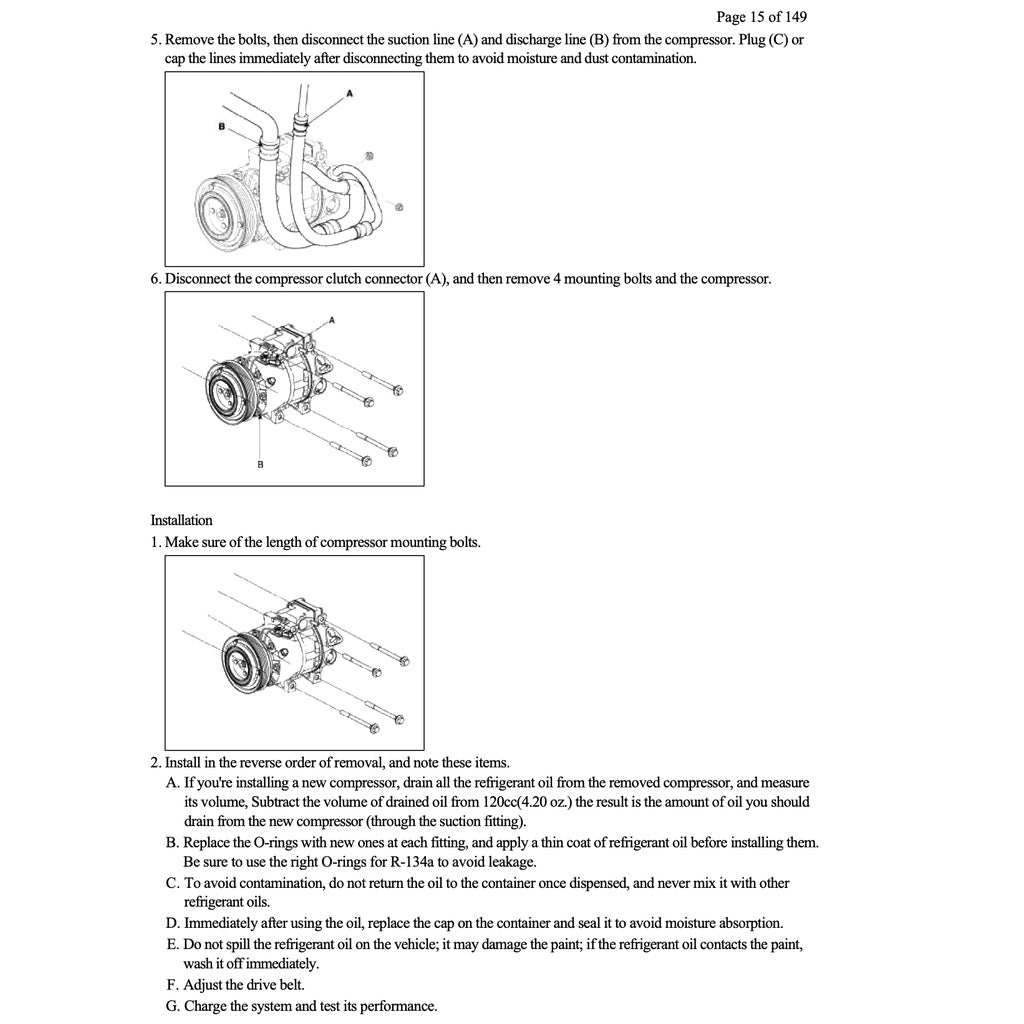 Page 15 of 149

5. Remove the bolts, then disconnect the suction line (A) and discharge line (B) from the compressor. Plug (C) or cap the lines immediately after disconnecting them to avoid moisture and dust contamination.

A
B

6. Disconnect the compressor clutch connector (A), and then remove 4 mounting bolts and the compressor.

A
B

Installation

1. Make sure of the length of compressor mounting bolts.

2. Install in the reverse order of removal, and note these items.

A. If you're installing a new compressor, drain all the refrigerant oil from the removed compressor, and measure its volume, Subtract the volume of drained oil from 120cc(4.20 oz.) the result is the amount of oil you should drain from the new compressor (through the suction fitting).

B. Replace the O-rings with new ones at each fitting, and apply a thin coat of refrigerant oil before installing them. Be sure to use the right O-rings for R-134a to avoid leakage.

C. To avoid contamination, do not return the oil to the container once dispensed, and never mix it with other refrigerant oils.

D. Immediately after using the oil, replace the cap on the container and seal it to avoid moisture absorption.

E. Do not spill the refrigerant oil on the vehicle; it may damage the paint; if the refrigerant oil contacts the paint, wash it off immediately.

F. Adjust the drive belt.

G. Charge the system and test its performance.