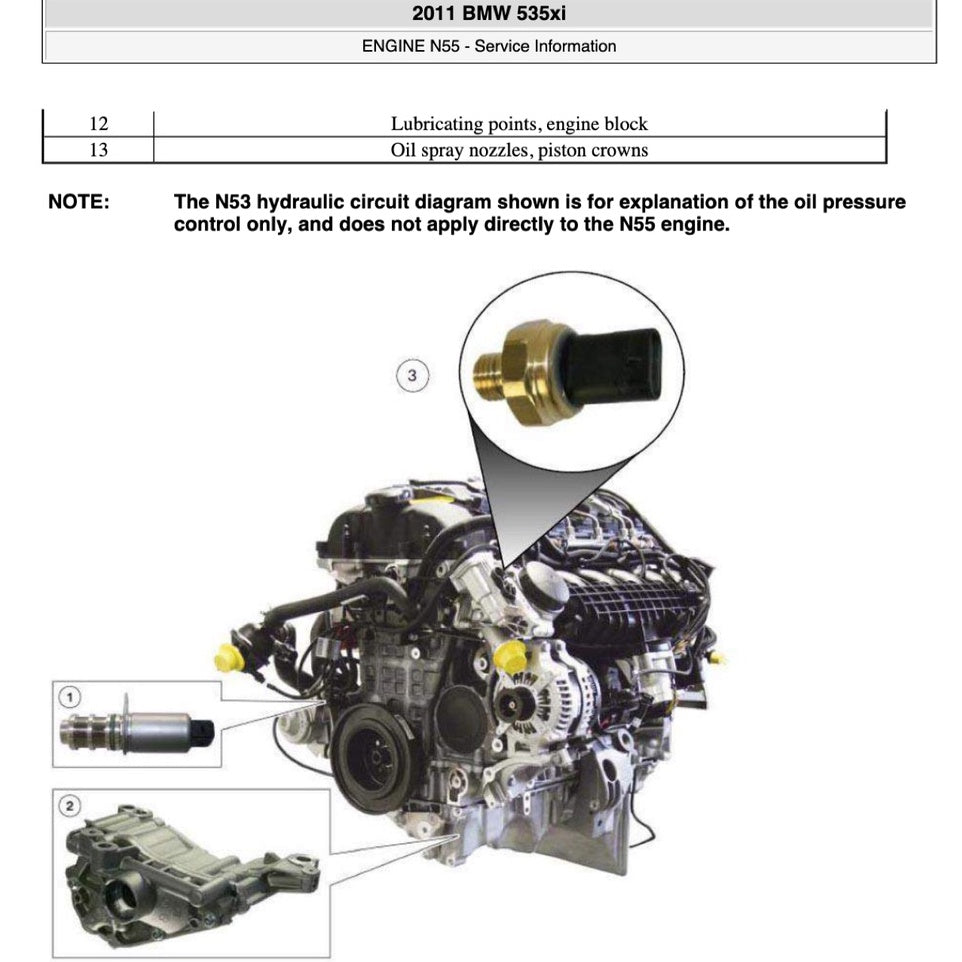 2011 BMW 535xi

ENGINE N55 - Service Information

| 12 | Lubricating points, engine block |
|---|---|
| 13 | Oil spray nozzles, piston crowns |

NOTE: The N53 hydraulic circuit diagram shown is for explanation of the oil pressure control only, and does not apply directly to the N55 engine.

3

1

2