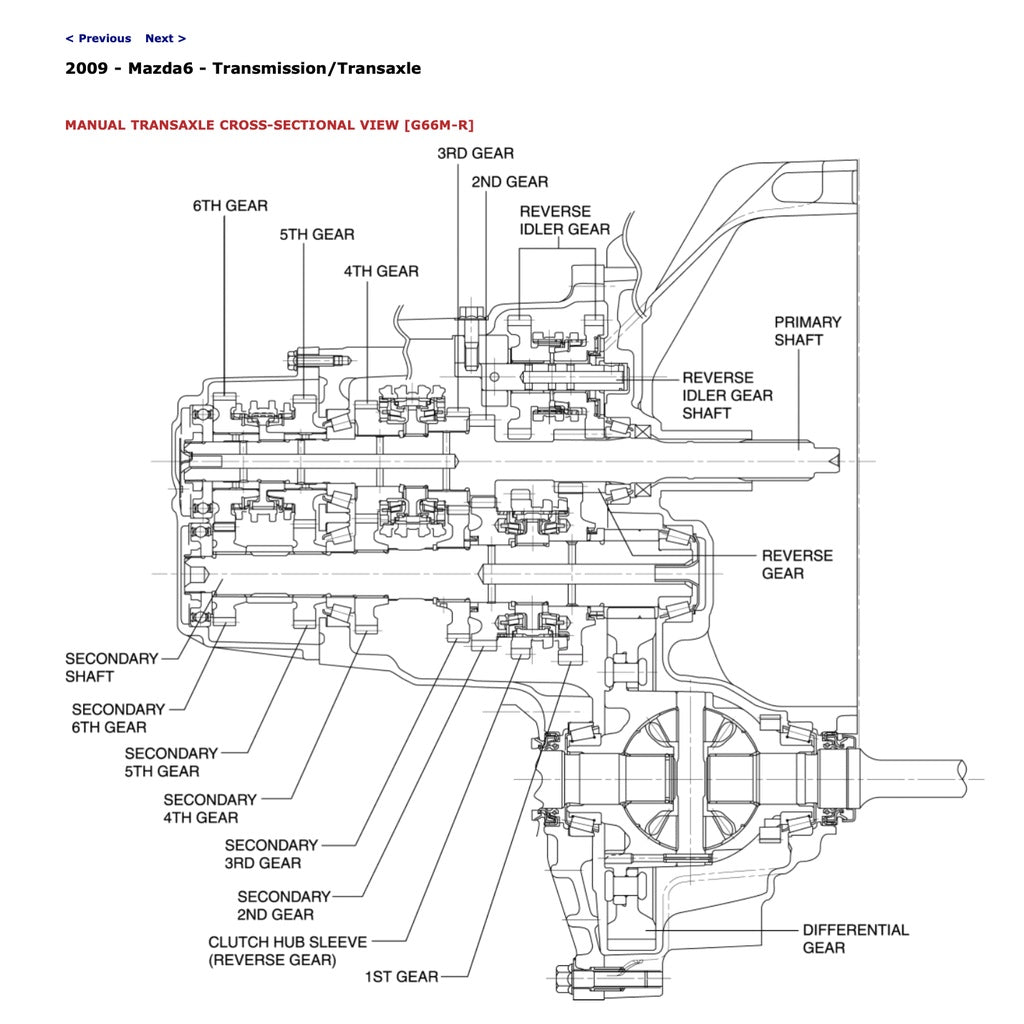 < Previous Next >

2009 - Mazda6 - Transmission/Transaxle

MANUAL TRANSAXLE CROSS-SECTIONAL VIEW [G66M-R]

3RD GEAR
2ND GEAR
6TH GEAR
REVERSE IDLER GEAR
5TH GEAR
4TH GEAR
PRIMARY SHAFT
REVERSE IDLER GEAR SHAFT
REVERSE GEAR
SECONDARY SHAFT
SECONDARY 6TH GEAR
SECONDARY 5TH GEAR
SECONDARY 4TH GEAR
SECONDARY 3RD GEAR
SECONDARY 2ND GEAR
CLUTCH HUB SLEEVE (REVERSE GEAR)
1ST GEAR
DIFFERENTIAL GEAR