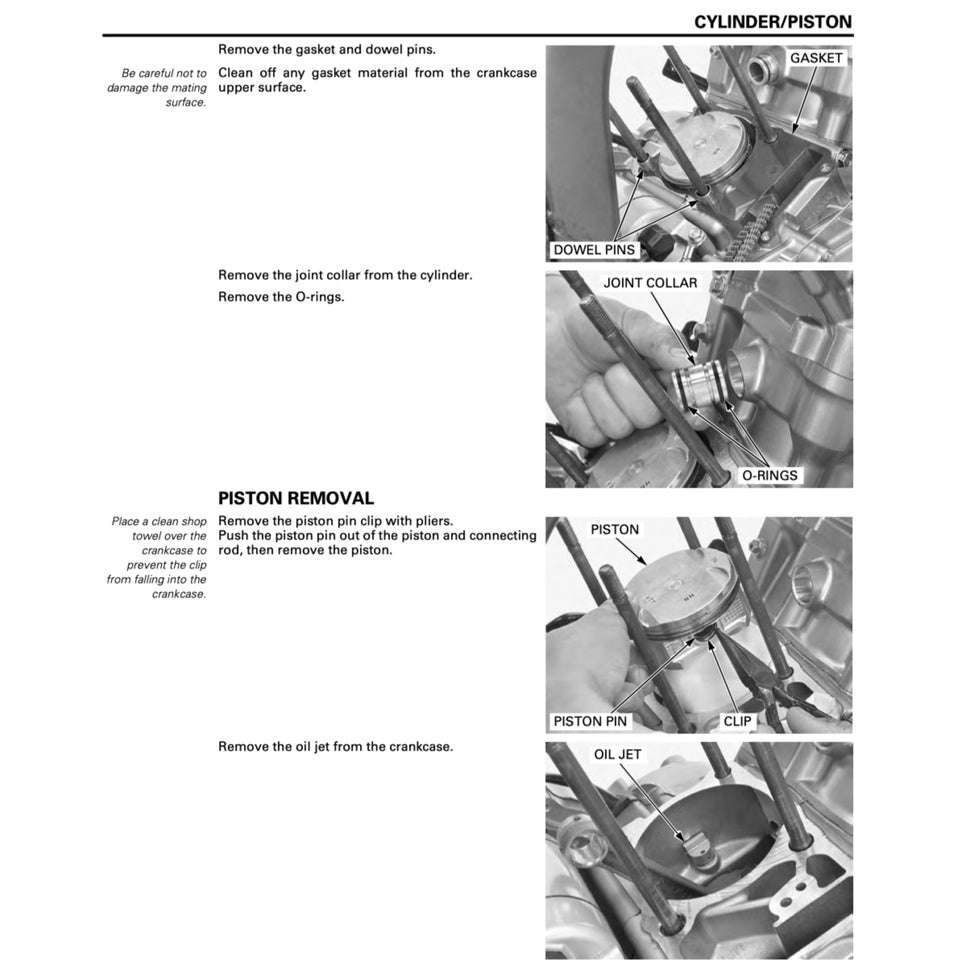 CYLINDER/PISTON

Remove the gasket and dowel pins.

Be careful not to damage the mating surface.

Clean off any gasket material from the crankcase upper surface.

GASKET

DOWEL PINS

Remove the joint collar from the cylinder.

Remove the O-rings.

JOINT COLLAR

O-RINGS

PISTON REMOVAL

Place a clean shop towel over the crankcase to prevent the clip from falling into the crankcase.

Remove the piston pin clip with pliers.
Push the piston pin out of the piston and connecting rod, then remove the piston.

PISTON

PISTON PIN

CLIP

Remove the oil jet from the crankcase.

OIL JET