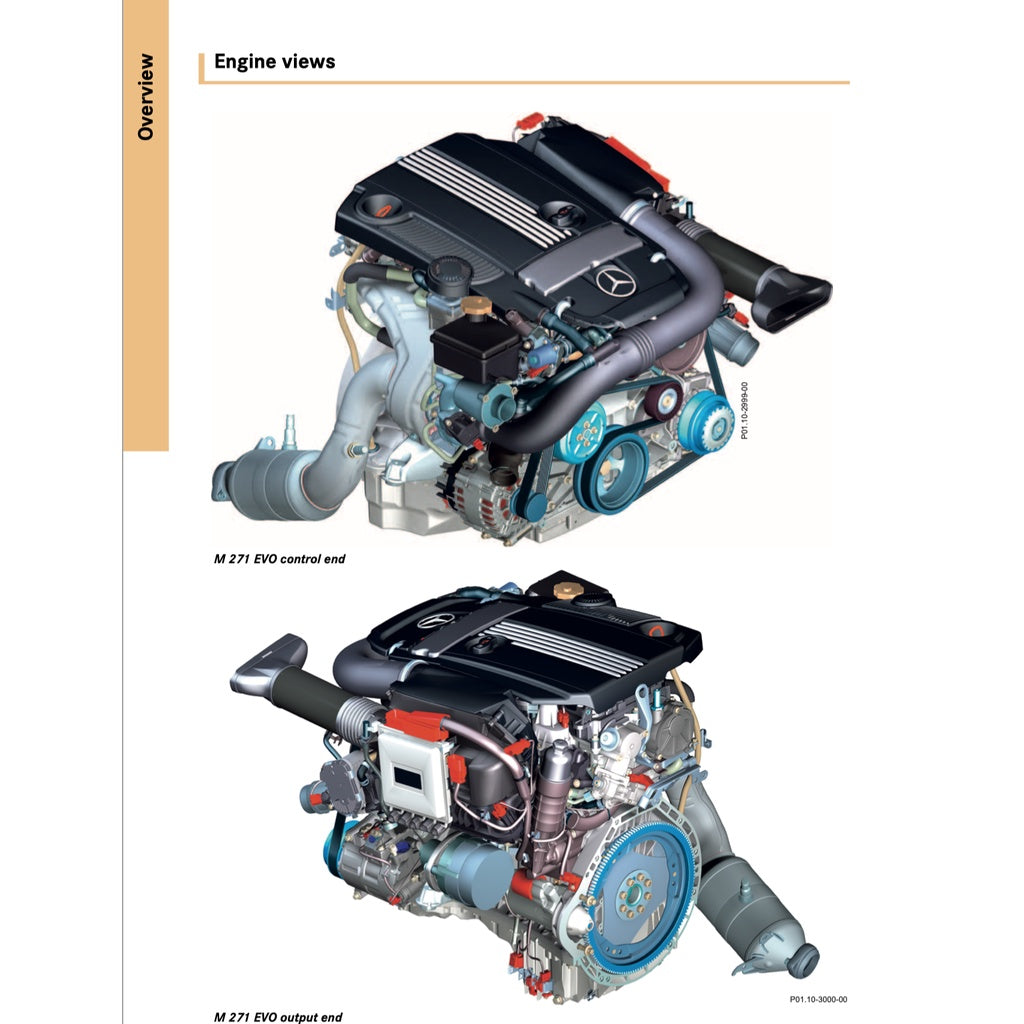 Overview

Engine views

P01.10-2999-00

M 271 EVO control end

P01.10-3000-00

M 271 EVO output end