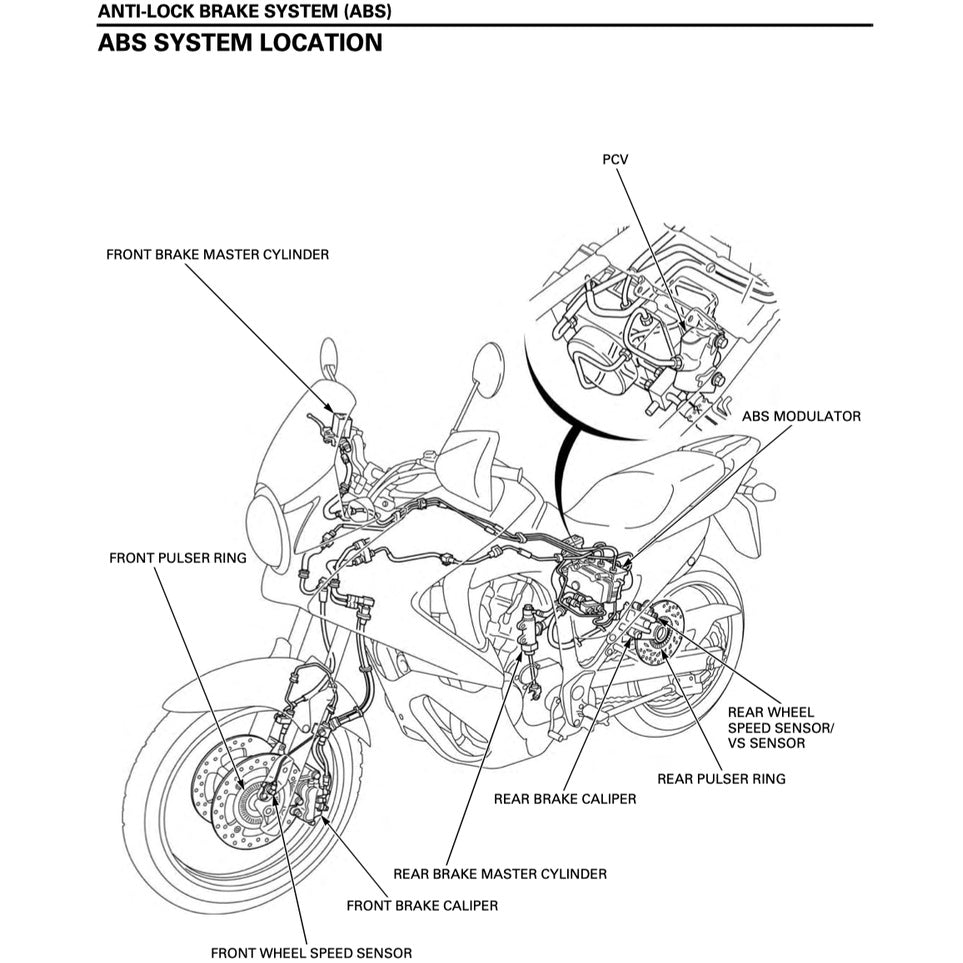 ANTI-LOCK BRAKE SYSTEM (ABS)

ABS SYSTEM LOCATION

PCV

FRONT BRAKE MASTER CYLINDER

ABS MODULATOR

FRONT PULSER RING

REAR WHEEL SPEED SENSOR/ VS SENSOR

REAR PULSER RING

REAR BRAKE CALIPER

REAR BRAKE MASTER CYLINDER

FRONT BRAKE CALIPER

FRONT WHEEL SPEED SENSOR