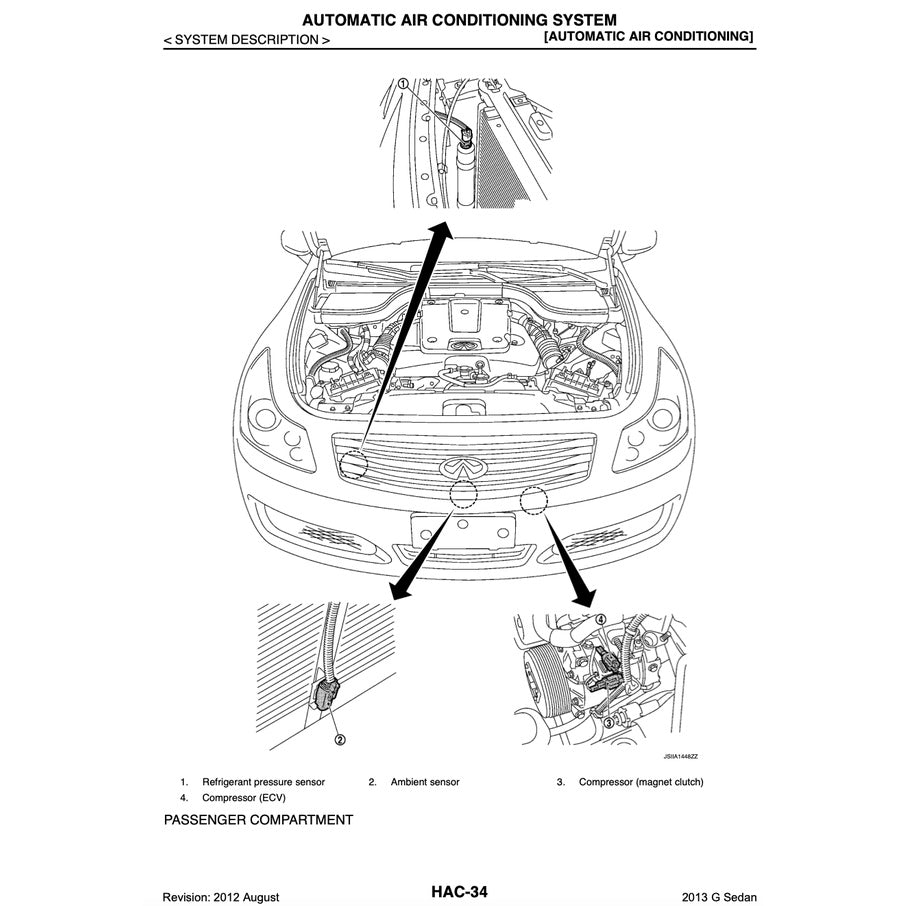 AUTOMATIC AIR CONDITIONING SYSTEM
< SYSTEM DESCRIPTION > [AUTOMATIC AIR CONDITIONING]

①

②

④

③

JSIIA1448ZZ

1. Refrigerant pressure sensor 2. Ambient sensor 3. Compressor (magnet clutch)
4. Compressor (ECV)

PASSENGER COMPARTMENT

Revision: 2012 August HAC-34 2013 G Sedan