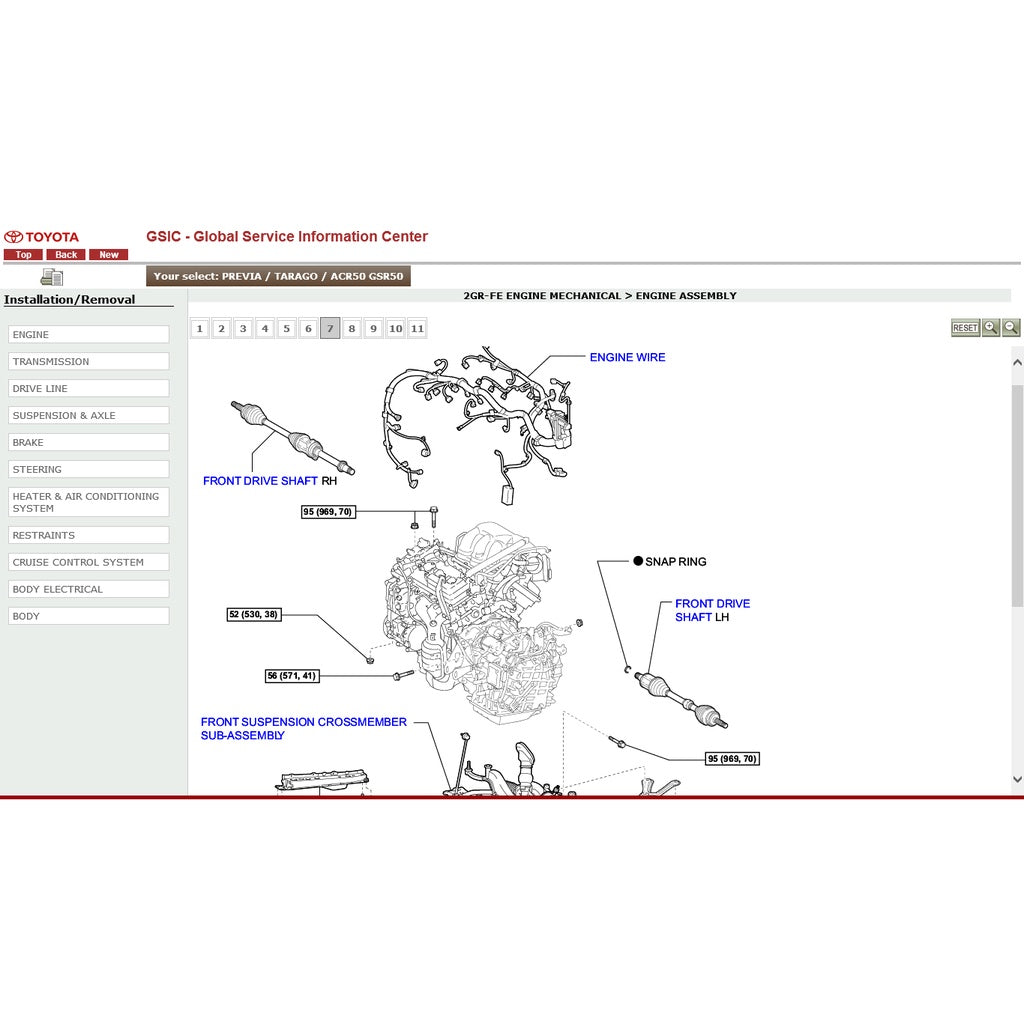 TOYOTA
GSIC - Global Service Information Center
Top Back New
Your select: PREVIA / TARAGO / ACR50 GSR50
Installation/Removal
ENGINE
TRANSMISSION
DRIVE LINE
SUSPENSION & AXLE
BRAKE
STEERING
HEATER & AIR CONDITIONING SYSTEM
RESTRAINTS
CRUISE CONTROL SYSTEM
BODY ELECTRICAL
BODY

2GR-FE ENGINE MECHANICAL > ENGINE ASSEMBLY
1 2 3 4 5 6 7 8 9 10 11
RESET

ENGINE WIRE
FRONT DRIVE SHAFT RH
95 (969, 70)
SNAP RING
FRONT DRIVE SHAFT LH
52 (530, 38)
56 (571, 41)
FRONT SUSPENSION CROSSMEMBER SUB-ASSEMBLY
95 (969, 70)