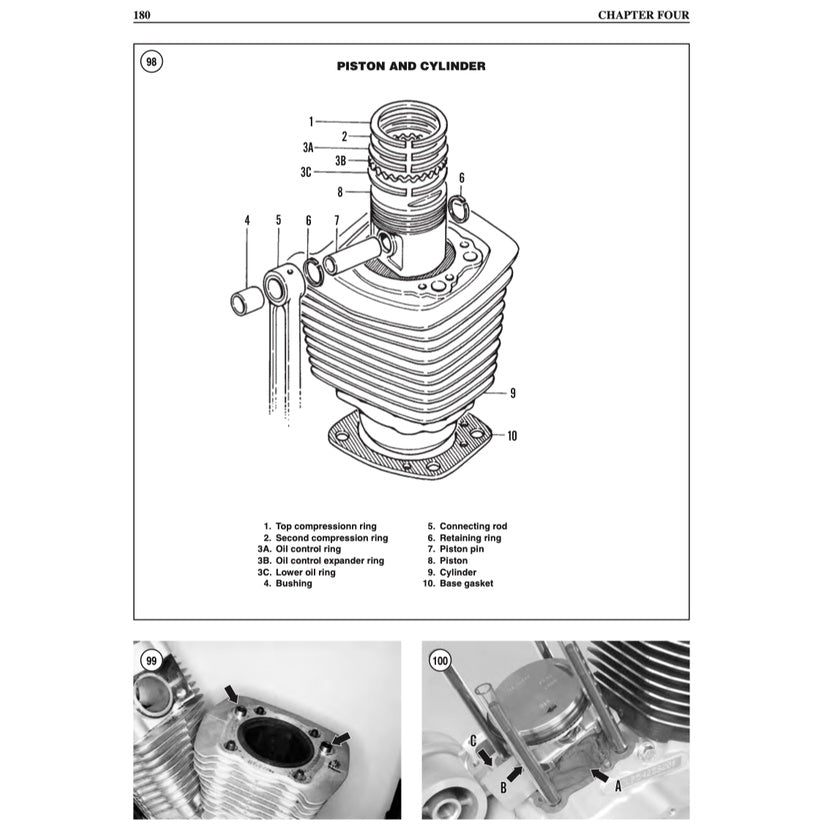 180 CHAPTER FOUR

98

PISTON AND CYLINDER

1
2
3A
3B
3C
8
6
4
5
6
7
9
10

1. Top compressionn ring
2. Second compression ring
3A. Oil control ring
3B. Oil control expander ring
3C. Lower oil ring
4. Bushing

5. Connecting rod
6. Retaining ring
7. Piston pin
8. Piston
9. Cylinder
10. Base gasket

99

100

C
B
A