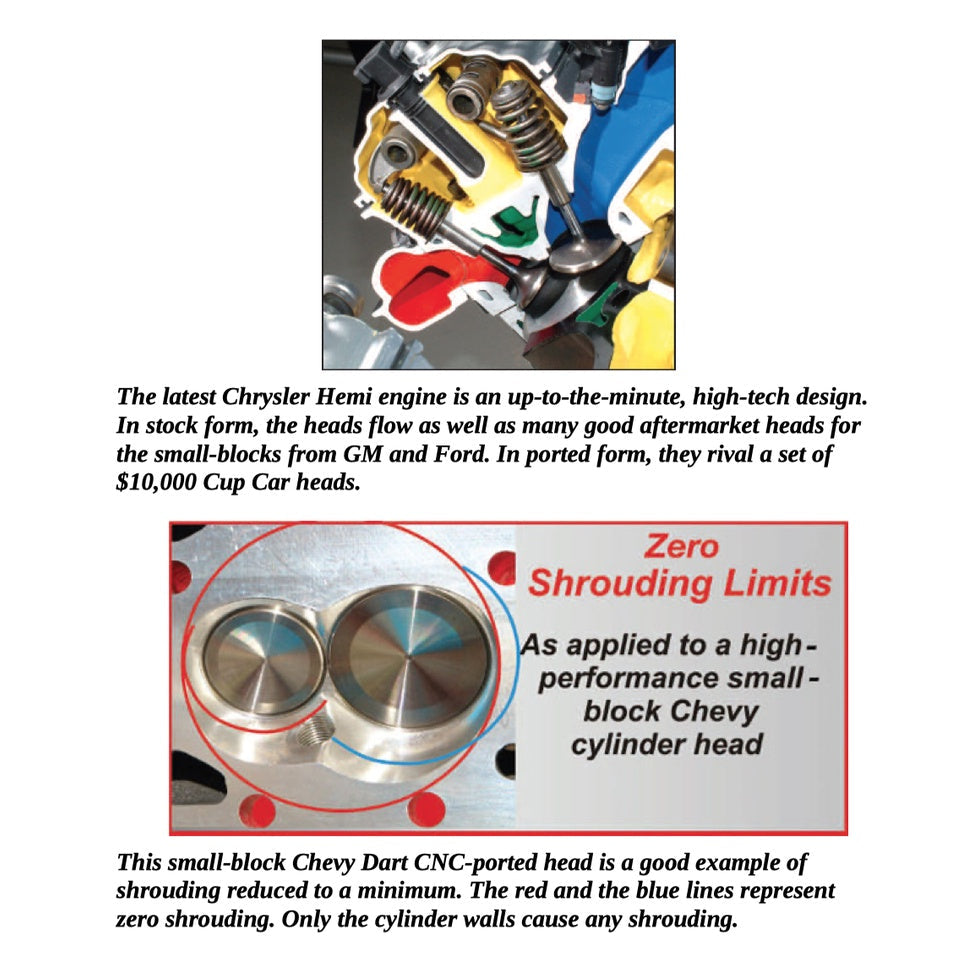 The latest Chrysler Hemi engine is an up-to-the-minute, high-tech design. In stock form, the heads flow as well as many good aftermarket heads for the small-blocks from GM and Ford. In ported form, they rival a set of $10,000 Cup Car heads.

Zero Shrouding Limits

As applied to a high-performance small-block Chevy cylinder head

This small-block Chevy Dart CNC-ported head is a good example of shrouding reduced to a minimum. The red and the blue lines represent zero shrouding. Only the cylinder walls cause any shrouding.