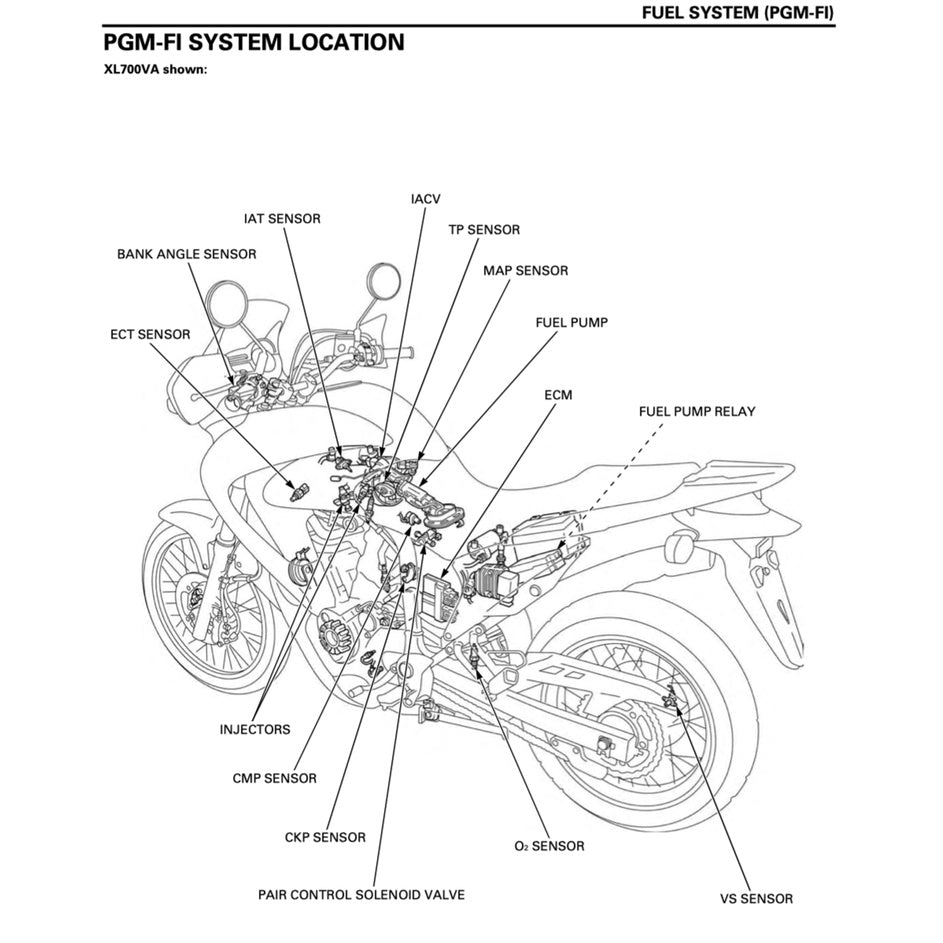 FUEL SYSTEM (PGM-FI)

PGM-FI SYSTEM LOCATION

XL700VA shown:

IACV

IAT SENSOR

TP SENSOR

BANK ANGLE SENSOR

MAP SENSOR

ECT SENSOR

FUEL PUMP

ECM

FUEL PUMP RELAY

INJECTORS

CMP SENSOR

CKP SENSOR

$O_2$ SENSOR

PAIR CONTROL SOLENOID VALVE

VS SENSOR