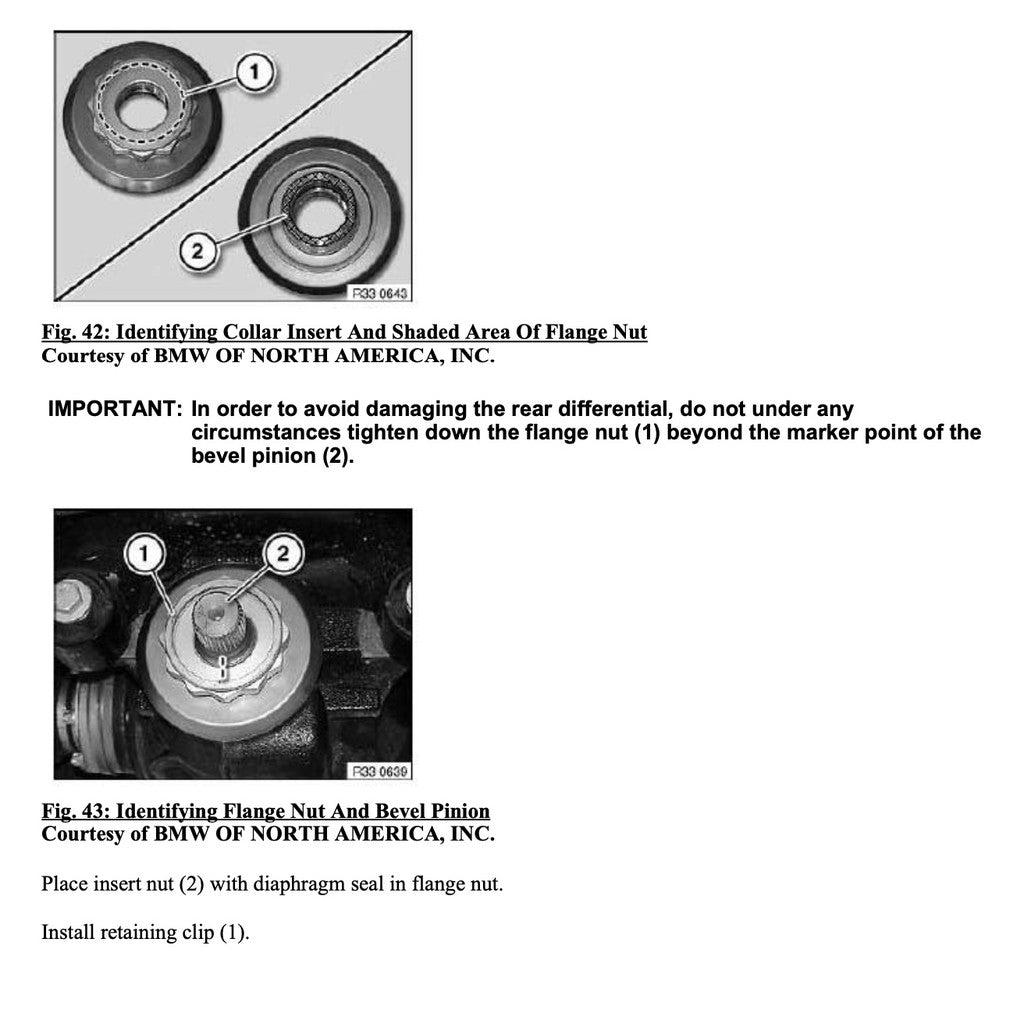 1
2
R33 0643

Fig. 42: Identifying Collar Insert And Shaded Area Of Flange Nut
Courtesy of BMW OF NORTH AMERICA, INC.

IMPORTANT: In order to avoid damaging the rear differential, do not under any circumstances tighten down the flange nut (1) beyond the marker point of the bevel pinion (2).

1
2
R33 0639

Fig. 43: Identifying Flange Nut And Bevel Pinion
Courtesy of BMW OF NORTH AMERICA, INC.

Place insert nut (2) with diaphragm seal in flange nut.

Install retaining clip (1).