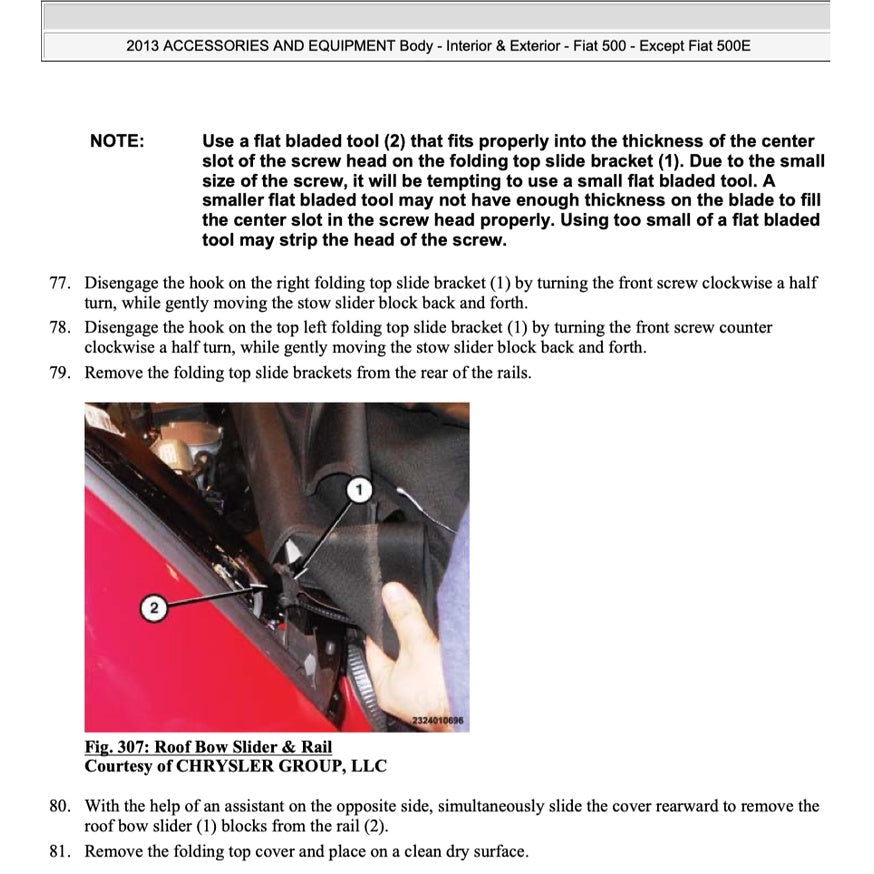 2013 ACCESSORIES AND EQUIPMENT Body - Interior & Exterior - Fiat 500 - Except Fiat 500E

NOTE: Use a flat bladed tool (2) that fits properly into the thickness of the center slot of the screw head on the folding top slide bracket (1). Due to the small size of the screw, it will be tempting to use a small flat bladed tool. A smaller flat bladed tool may not have enough thickness on the blade to fill the center slot in the screw head properly. Using too small of a flat bladed tool may strip the head of the screw.

77. Disengage the hook on the right folding top slide bracket (1) by turning the front screw clockwise a half turn, while gently moving the stow slider block back and forth.
78. Disengage the hook on the top left folding top slide bracket (1) by turning the front screw counter clockwise a half turn, while gently moving the stow slider block back and forth.
79. Remove the folding top slide brackets from the rear of the rails.

1
2
2324010696

Fig. 307: Roof Bow Slider & Rail
Courtesy of CHRYSLER GROUP, LLC

80. With the help of an assistant on the opposite side, simultaneously slide the cover rearward to remove the roof bow slider (1) blocks from the rail (2).
81. Remove the folding top cover and place on a clean dry surface.