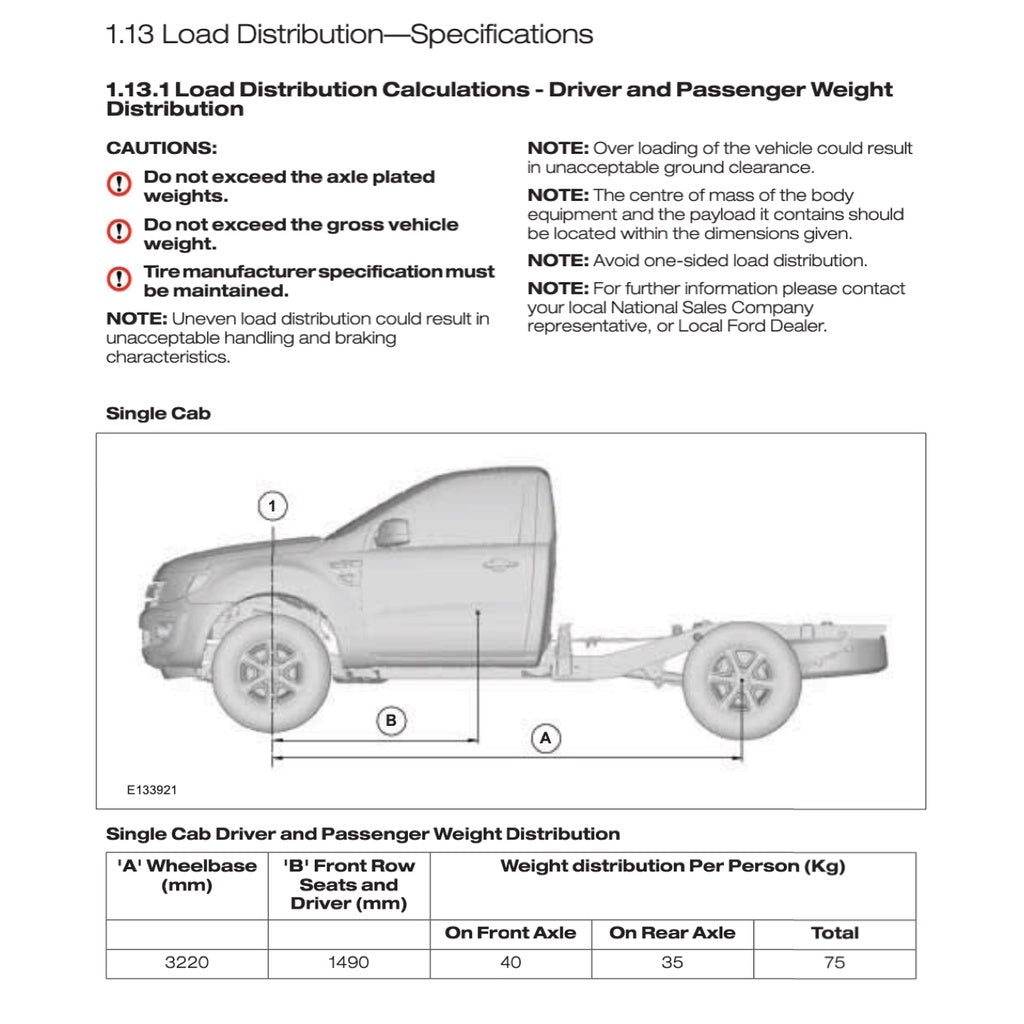 1.13 Load Distribution—Specifications

1.13.1 Load Distribution Calculations - Driver and Passenger Weight Distribution

CAUTIONS:

Do not exceed the axle plated weights.

Do not exceed the gross vehicle weight.

Tire manufacturer specification must be maintained.

NOTE: Uneven load distribution could result in unacceptable handling and braking characteristics.

NOTE: Over loading of the vehicle could result in unacceptable ground clearance.

NOTE: The centre of mass of the body equipment and the payload it contains should be located within the dimensions given.

NOTE: Avoid one-sided load distribution.

NOTE: For further information please contact your local National Sales Company representative, or Local Ford Dealer.

Single Cab

1

B

A

E133921

Single Cab Driver and Passenger Weight Distribution

| 'A' Wheelbase (mm) | 'B' Front Row Seats and Driver (mm) | Weight distribution Per Person (Kg) | | |
|---|---|---|---|---|
| | | On Front Axle | On Rear Axle | Total |
| 3220 | 1490 | 40 | 35 | 75 |