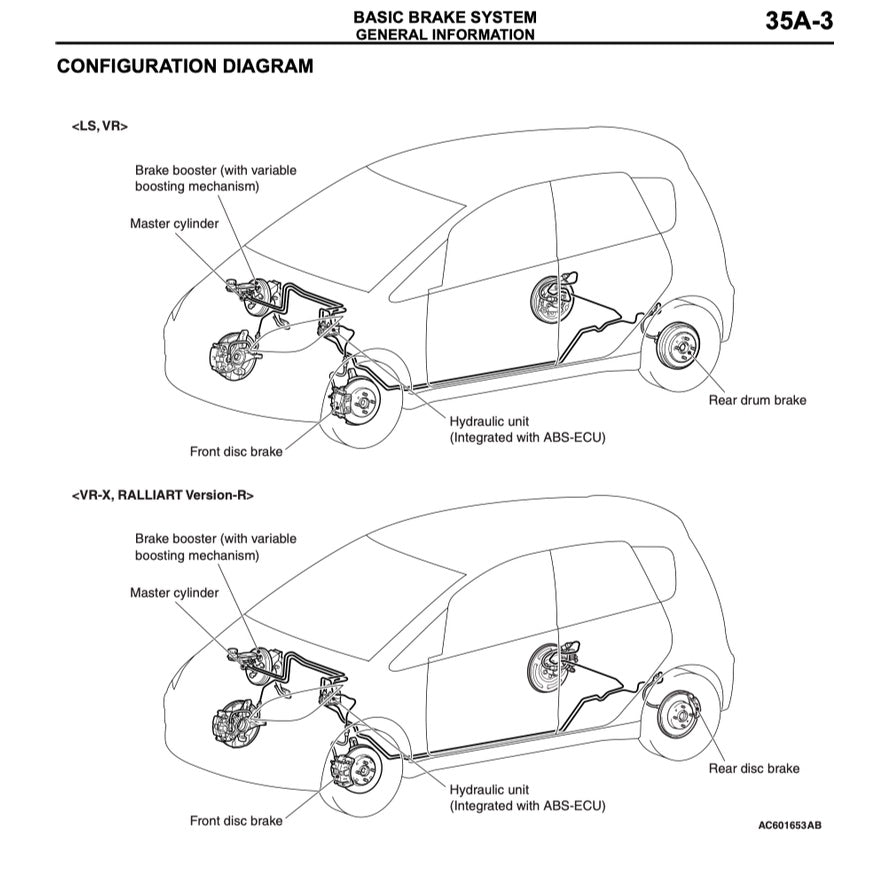 BASIC BRAKE SYSTEM
GENERAL INFORMATION
35A-3

CONFIGURATION DIAGRAM

<LS, VR>

Brake booster (with variable boosting mechanism)

Master cylinder

Rear drum brake

Hydraulic unit (Integrated with ABS-ECU)

Front disc brake

<VR-X, RALLIART Version-R>

Brake booster (with variable boosting mechanism)

Master cylinder

Rear disc brake

Hydraulic unit (Integrated with ABS-ECU)

Front disc brake

AC601653AB