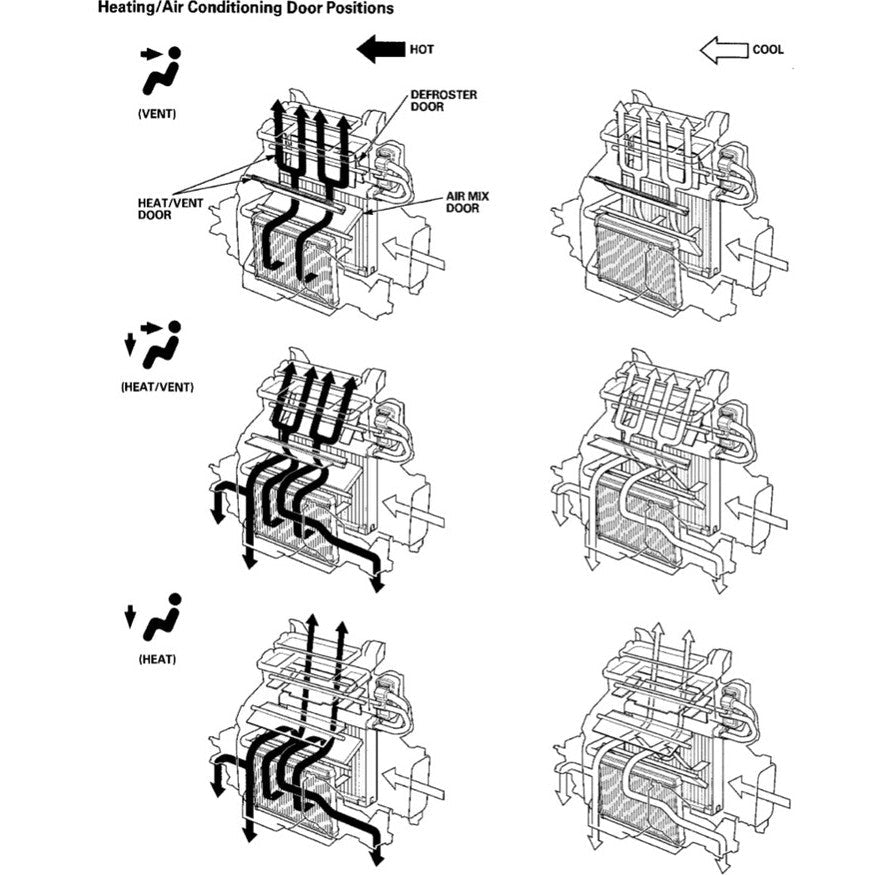 Heating/Air Conditioning Door Positions

HOT

COOL

(VENT)

DEFROSTER DOOR

HEAT/VENT DOOR

AIR MIX DOOR

(HEAT/VENT)

(HEAT)