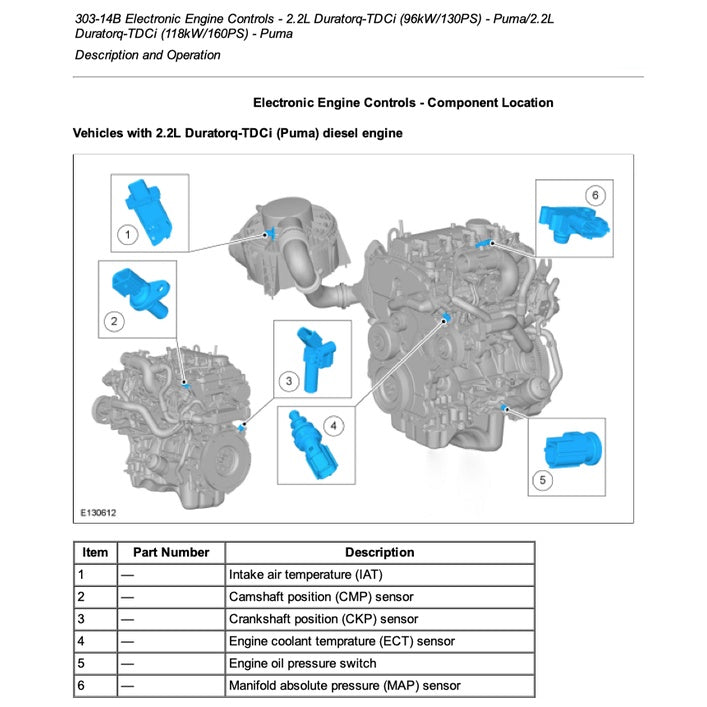 303-14B Electronic Engine Controls - 2.2L Duratorq-TDCi (96kW/130PS) - Puma/2.2L Duratorq-TDCi (118kW/160PS) - Puma

Description and Operation

Electronic Engine Controls - Component Location

Vehicles with 2.2L Duratorq-TDCi (Puma) diesel engine

1

2

3

4

5

6

E130612

| Item | Part Number | Description |
|---|---|---|
| 1 | — | Intake air temperature (IAT) |
| 2 | — | Camshaft position (CMP) sensor |
| 3 | — | Crankshaft position (CKP) sensor |
| 4 | — | Engine coolant temprature (ECT) sensor |
| 5 | — | Engine oil pressure switch |
| 6 | — | Manifold absolute pressure (MAP) sensor |