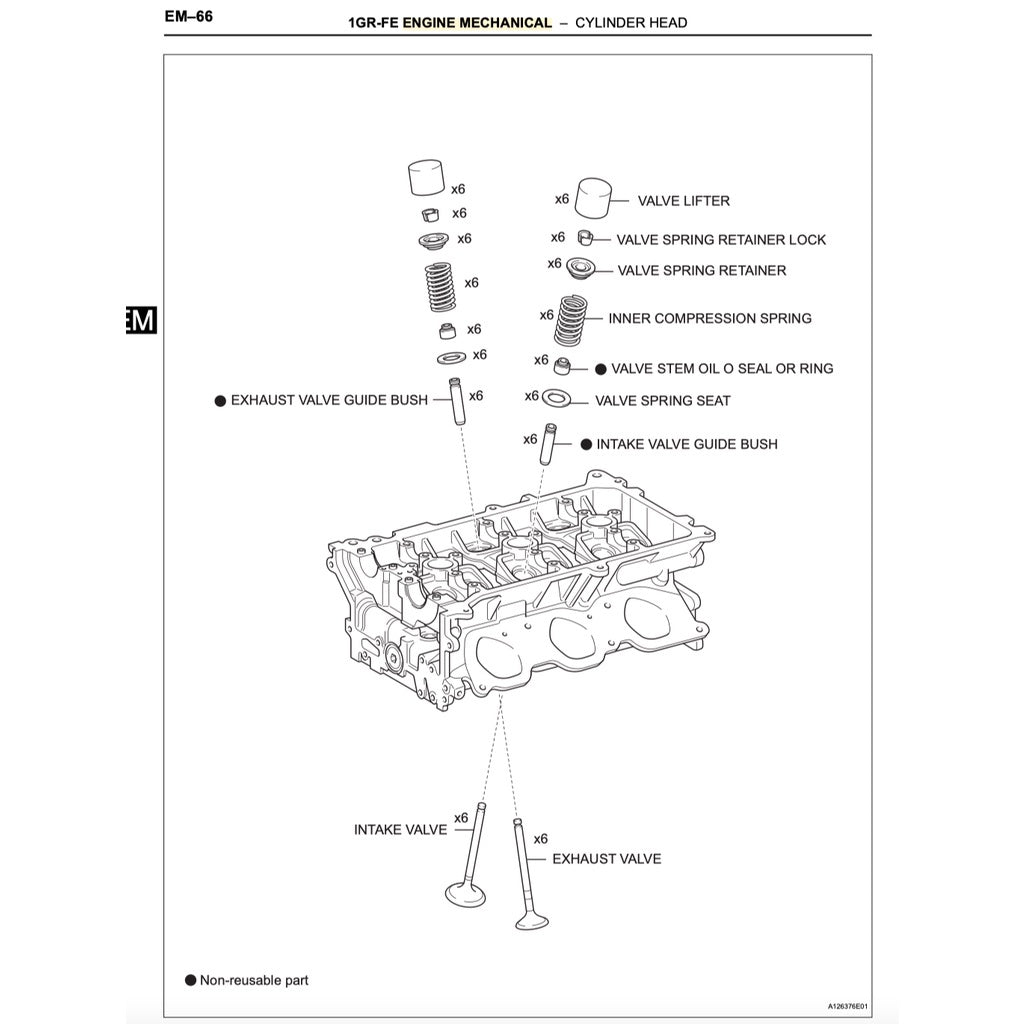 EM–66

1GR-FE ENGINE MECHANICAL – CYLINDER HEAD

EM

x6
x6
x6
x6
x6
x6
● EXHAUST VALVE GUIDE BUSH x6

x6 VALVE LIFTER
x6 VALVE SPRING RETAINER LOCK
x6 VALVE SPRING RETAINER
x6 INNER COMPRESSION SPRING
x6 ● VALVE STEM OIL O SEAL OR RING
x6 VALVE SPRING SEAT
x6 ● INTAKE VALVE GUIDE BUSH

x6
INTAKE VALVE
x6
EXHAUST VALVE

● Non-reusable part

A126376E01