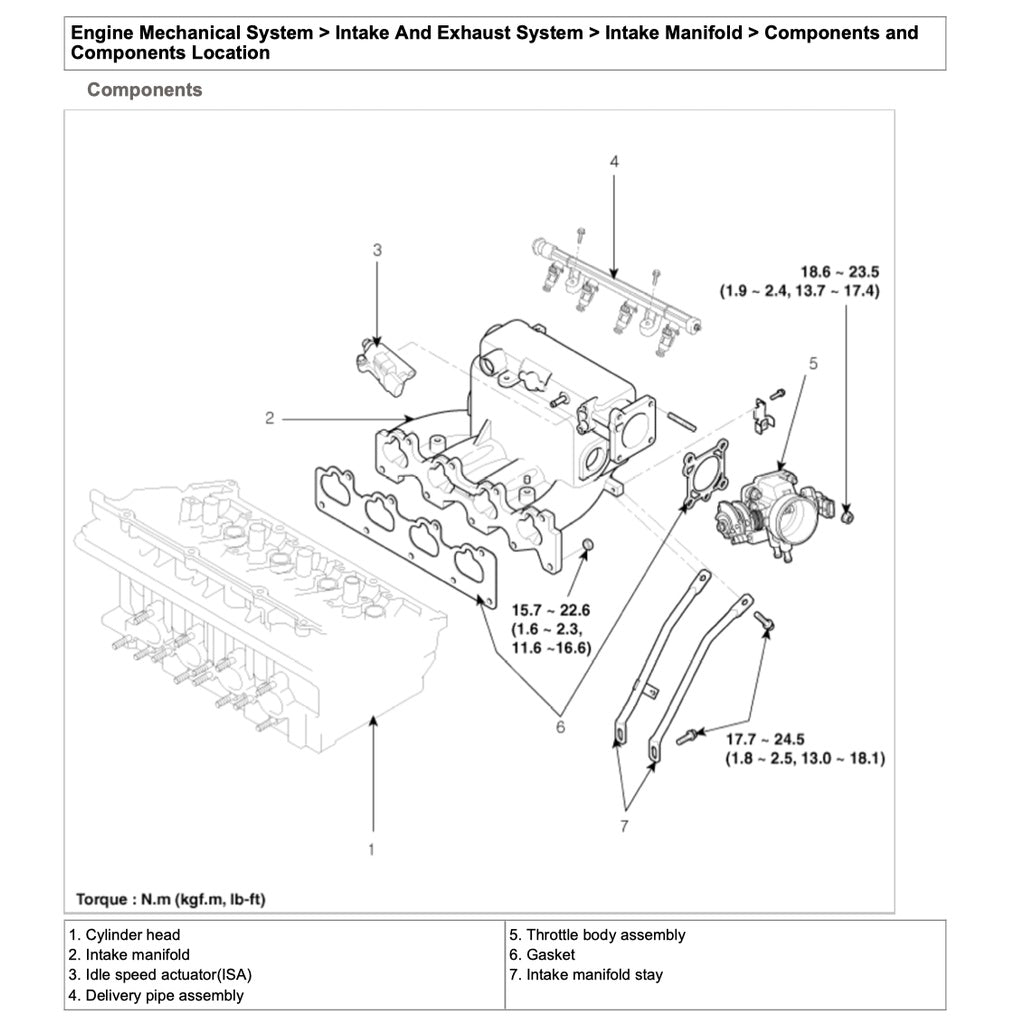 Engine Mechanical System > Intake And Exhaust System > Intake Manifold > Components and Components Location

Components

4

3

18.6 ~ 23.5
(1.9 ~ 2.4, 13.7 ~ 17.4)

5

2

15.7 ~ 22.6
(1.6 ~ 2.3,
11.6 ~16.6)

6

17.7 ~ 24.5
(1.8 ~ 2.5, 13.0 ~ 18.1)

7

1

Torque : N.m (kgf.m, lb-ft)

| 1. Cylinder head<br>2. Intake manifold<br>3. Idle speed actuator(ISA)<br>4. Delivery pipe assembly | 5. Throttle body assembly<br>6. Gasket<br>7. Intake manifold stay |
|---|---|