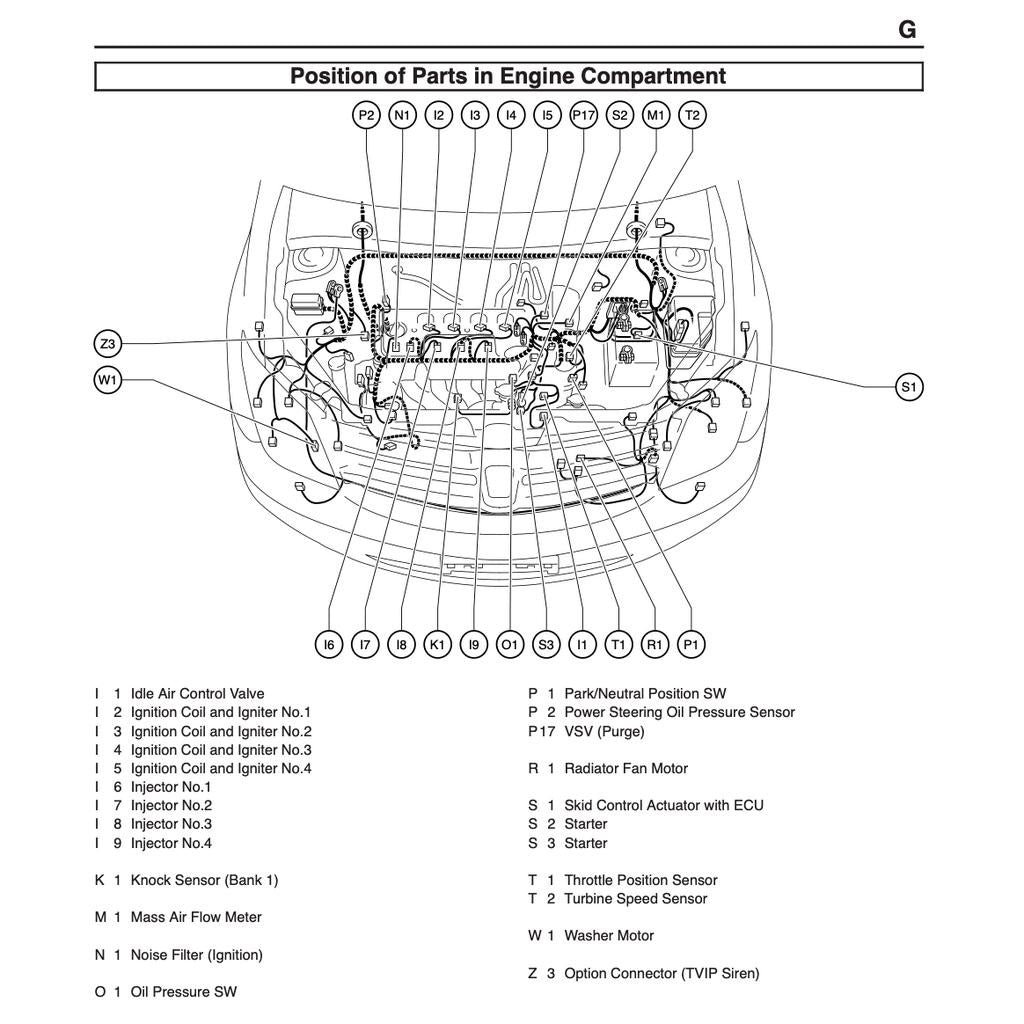 G

Position of Parts in Engine Compartment

P2 N1 I2 I3 I4 I5 P17 S2 M1 T2

Z3

W1

S1

I6 I7 I8 K1 I9 O1 S3 I1 T1 R1 P1

I 1 Idle Air Control Valve
I 2 Ignition Coil and Igniter No.1
I 3 Ignition Coil and Igniter No.2
I 4 Ignition Coil and Igniter No.3
I 5 Ignition Coil and Igniter No.4
I 6 Injector No.1
I 7 Injector No.2
I 8 Injector No.3
I 9 Injector No.4

K 1 Knock Sensor (Bank 1)

M 1 Mass Air Flow Meter

N 1 Noise Filter (Ignition)

O 1 Oil Pressure SW

P 1 Park/Neutral Position SW
P 2 Power Steering Oil Pressure Sensor
P17 VSV (Purge)

R 1 Radiator Fan Motor

S 1 Skid Control Actuator with ECU
S 2 Starter
S 3 Starter

T 1 Throttle Position Sensor
T 2 Turbine Speed Sensor

W 1 Washer Motor

Z 3 Option Connector (TVIP Siren)