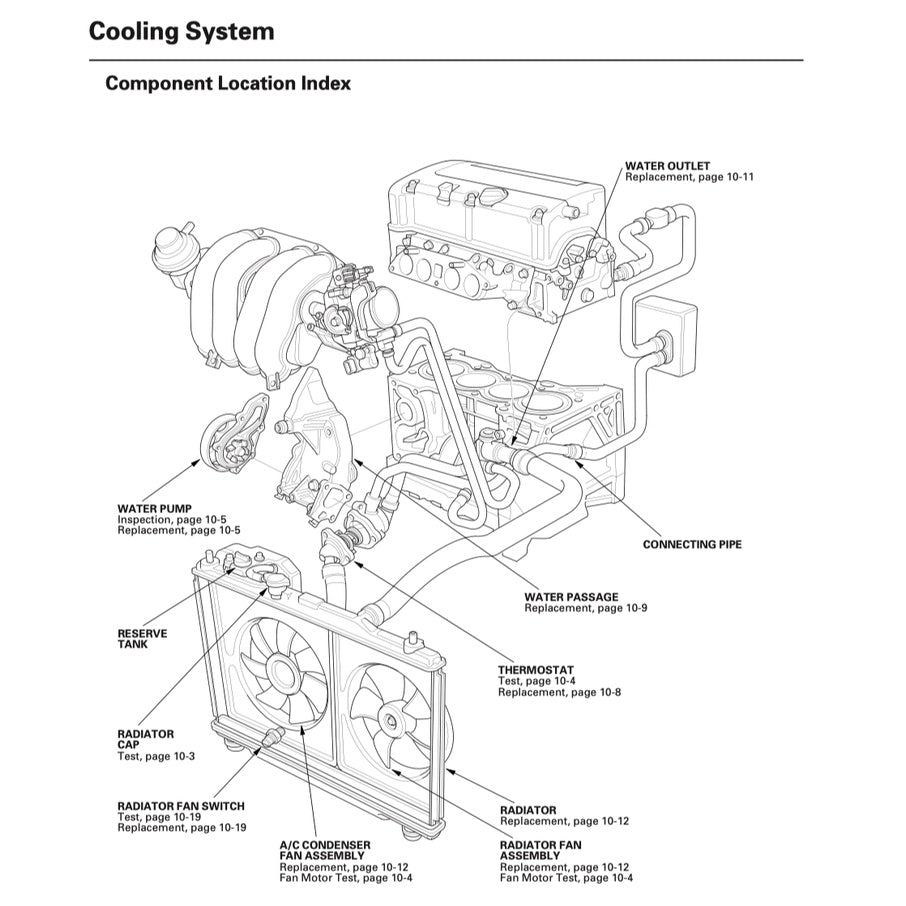 Cooling System

Component Location Index

WATER OUTLET
Replacement, page 10-11

WATER PUMP
Inspection, page 10-5
Replacement, page 10-5

CONNECTING PIPE

WATER PASSAGE
Replacement, page 10-9

RESERVE TANK

THERMOSTAT
Test, page 10-4
Replacement, page 10-8

RADIATOR CAP
Test, page 10-3

RADIATOR FAN SWITCH
Test, page 10-19
Replacement, page 10-19

RADIATOR
Replacement, page 10-12

A/C CONDENSER FAN ASSEMBLY
Replacement, page 10-12
Fan Motor Test, page 10-4

RADIATOR FAN ASSEMBLY
Replacement, page 10-12
Fan Motor Test, page 10-4