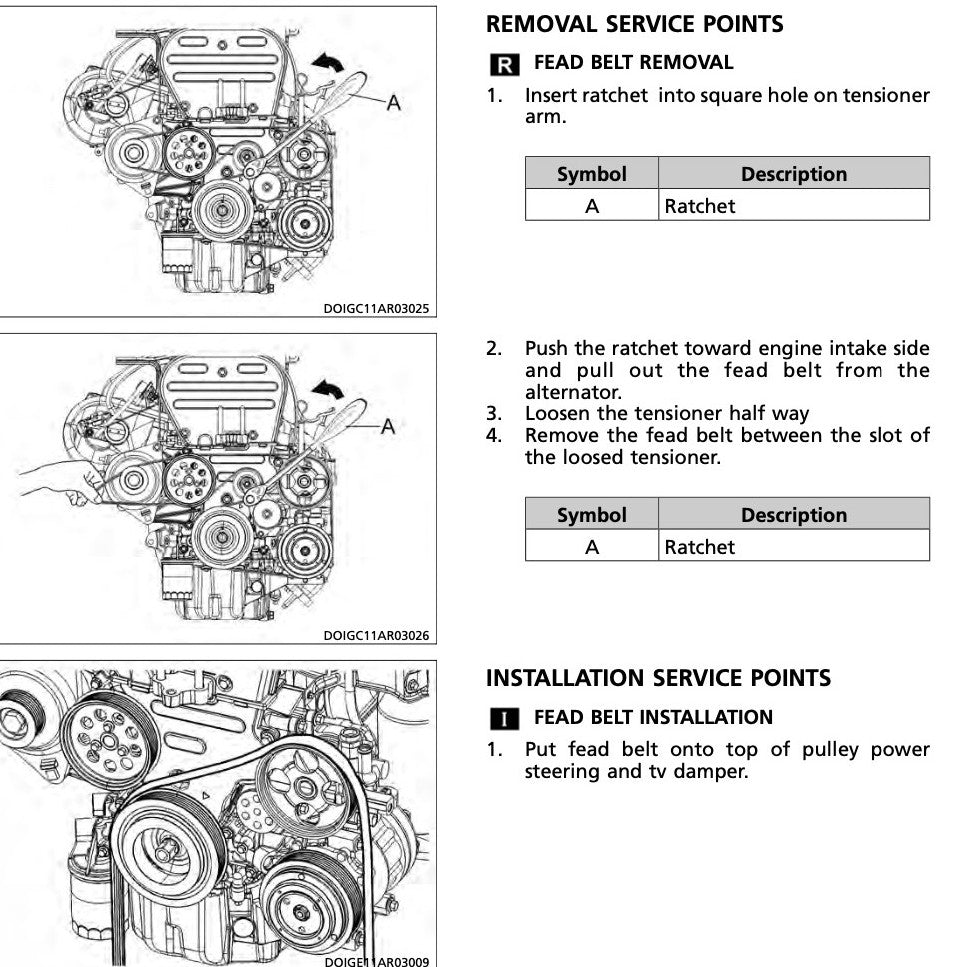 A

DOIGC11AR03025

REMOVAL SERVICE POINTS

R FEAD BELT REMOVAL

1. Insert ratchet into square hole on tensioner arm.

| Symbol | Description |
|---|---|
| A | Ratchet |

A

DOIGC11AR03026

2. Push the ratchet toward engine intake side and pull out the fead belt from the alternator.
3. Loosen the tensioner half way
4. Remove the fead belt between the slot of the loosed tensioner.

| Symbol | Description |
|---|---|
| A | Ratchet |

DOIGE11AR03009

INSTALLATION SERVICE POINTS

I FEAD BELT INSTALLATION

1. Put fead belt onto top of pulley power steering and tv damper.