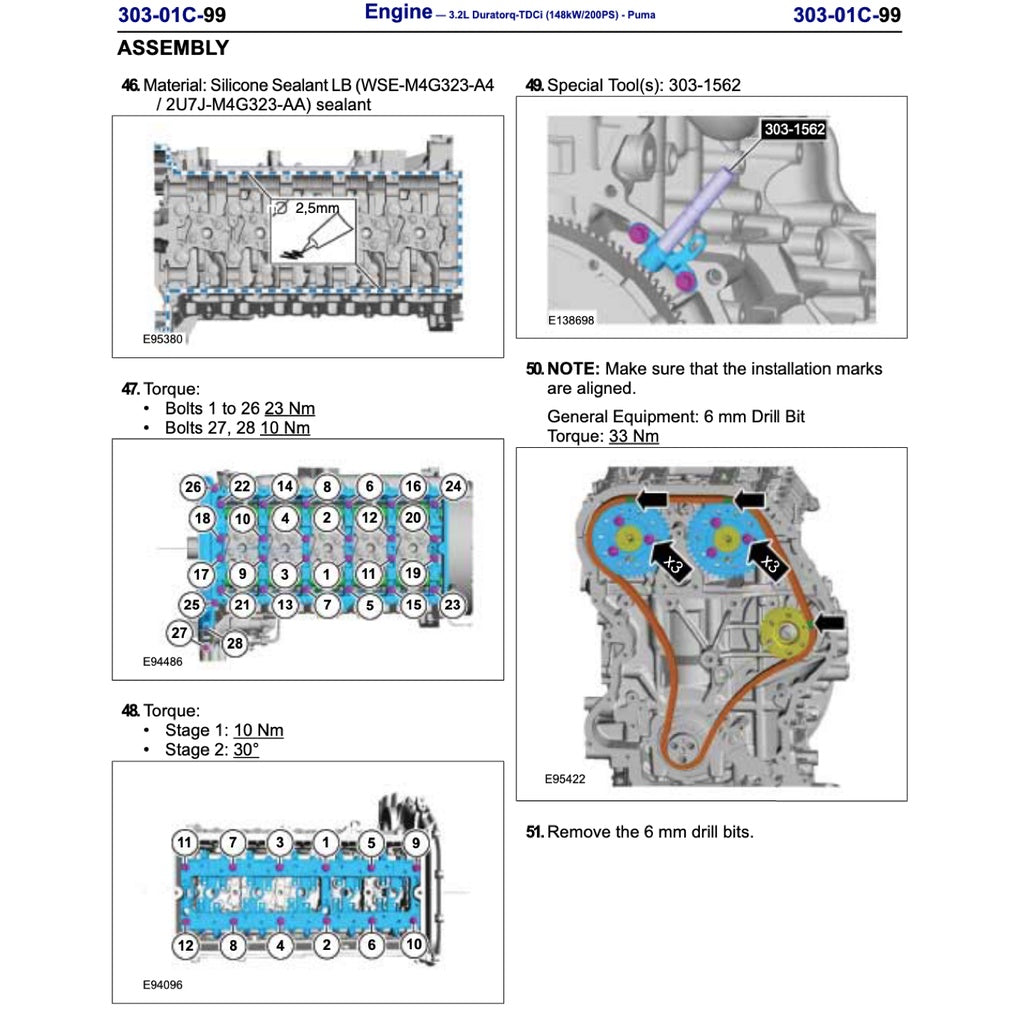 303-01C-99 Engine — 3.2L Duratorq-TDCi (148kW/200PS) - Puma 303-01C-99

ASSEMBLY

46. Material: Silicone Sealant LB (WSE-M4G323-A4 / 2U7J-M4G323-AA) sealant

2,5mm

E95380

47. Torque:
• Bolts 1 to 26 23 Nm
• Bolts 27, 28 10 Nm

26 22 14 8 6 16 24
18 10 4 2 12 20
17 9 3 1 11 19
25 21 13 7 5 15 23
27 28

E94486

48. Torque:
• Stage 1: 10 Nm
• Stage 2: 30°

11 7 3 1 5 9
12 8 4 2 6 10

E94096

49. Special Tool(s): 303-1562

303-1562

E138698

50. NOTE: Make sure that the installation marks are aligned.

General Equipment: 6 mm Drill Bit
Torque: 33 Nm

X3 X3

E95422

51. Remove the 6 mm drill bits.