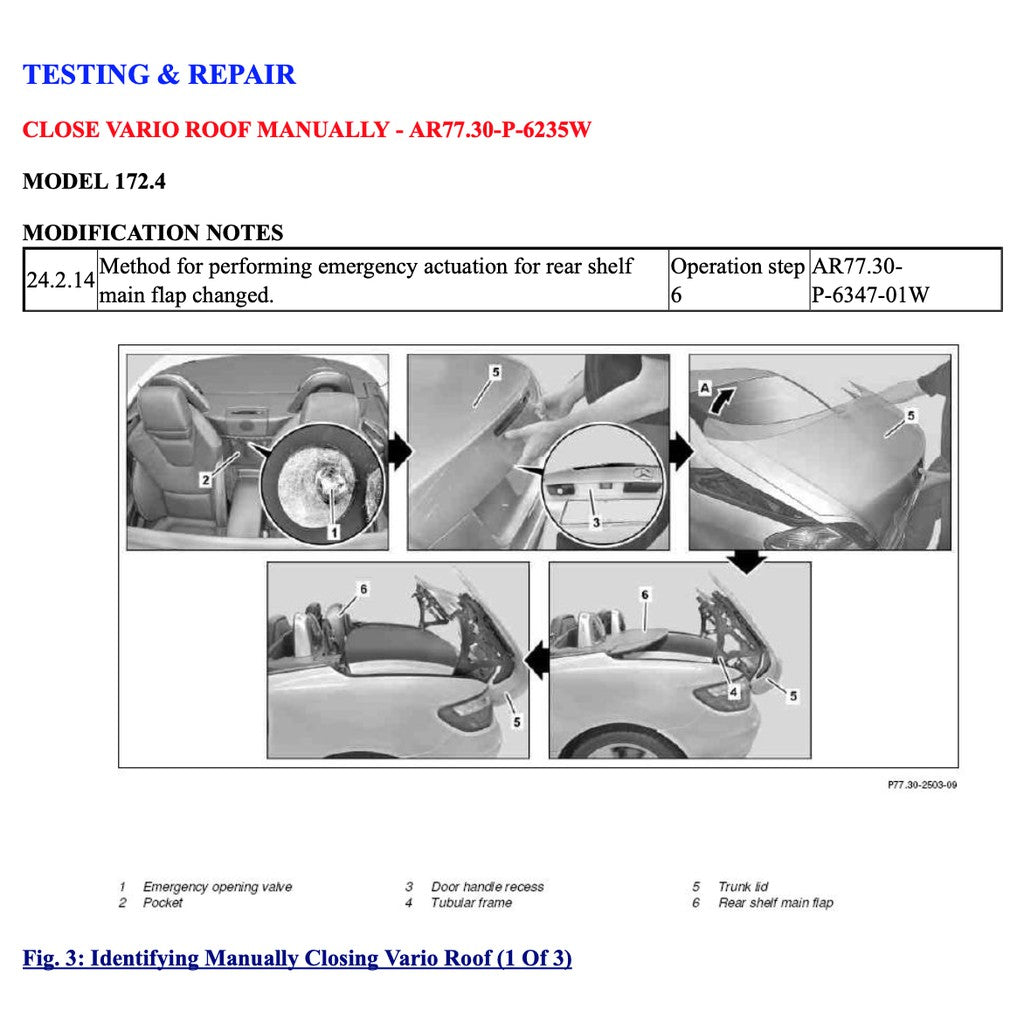 TESTING & REPAIR

CLOSE VARIO ROOF MANUALLY - AR77.30-P-6235W

MODEL 172.4

MODIFICATION NOTES

| 24.2.14 | Method for performing emergency actuation for rear shelf main flap changed. | Operation step 6 | AR77.30-P-6347-01W |
|---|---|---|---|

2

1

5

3

A

5

6

5

6

4

5

P77.30-2503-09

1 Emergency opening valve
2 Pocket
3 Door handle recess
4 Tubular frame
5 Trunk lid
6 Rear shelf main flap

Fig. 3: Identifying Manually Closing Vario Roof (1 Of 3)