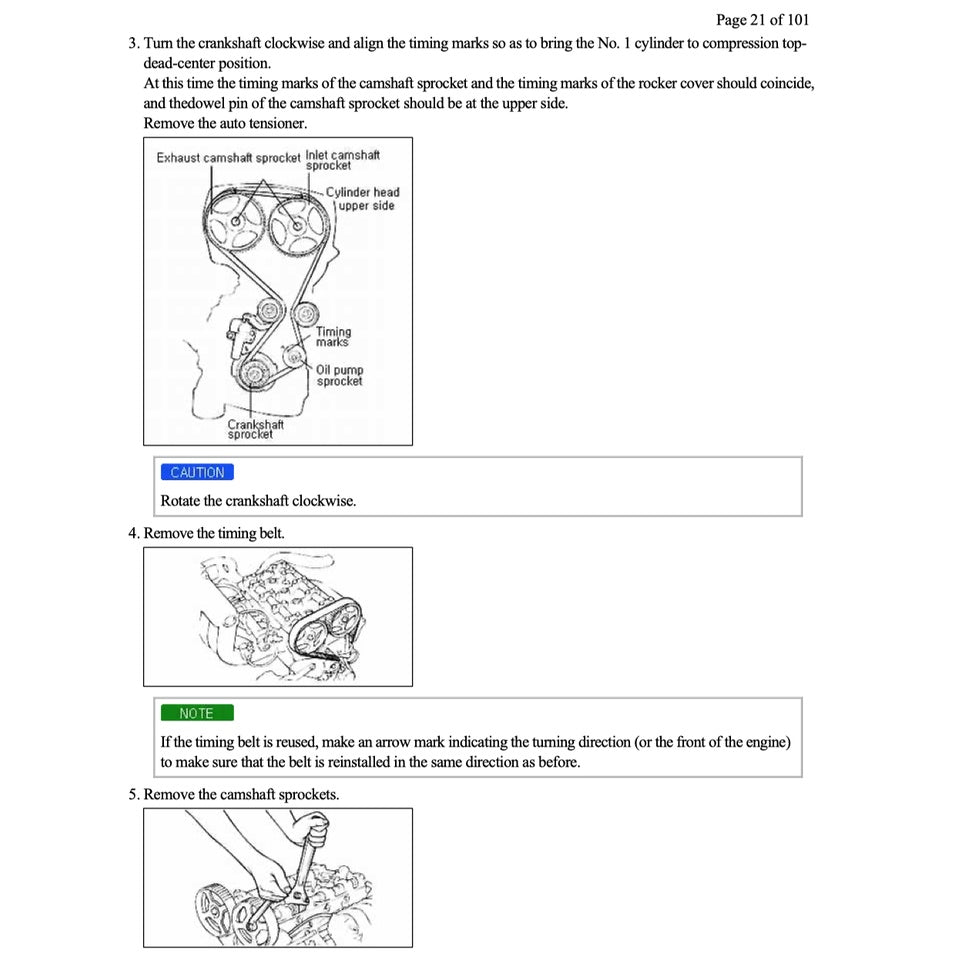 Page 21 of 101

3. Turn the crankshaft clockwise and align the timing marks so as to bring the No. 1 cylinder to compression top-dead-center position.
At this time the timing marks of the camshaft sprocket and the timing marks of the rocker cover should coincide, and thedowel pin of the camshaft sprocket should be at the upper side.
Remove the auto tensioner.

Exhaust camshaft sprocket
Inlet camshaft sprocket
Cylinder head upper side
Timing marks
Oil pump sprocket
Crankshaft sprocket

CAUTION
Rotate the crankshaft clockwise.

4. Remove the timing belt.

NOTE
If the timing belt is reused, make an arrow mark indicating the turning direction (or the front of the engine) to make sure that the belt is reinstalled in the same direction as before.

5. Remove the camshaft sprockets.