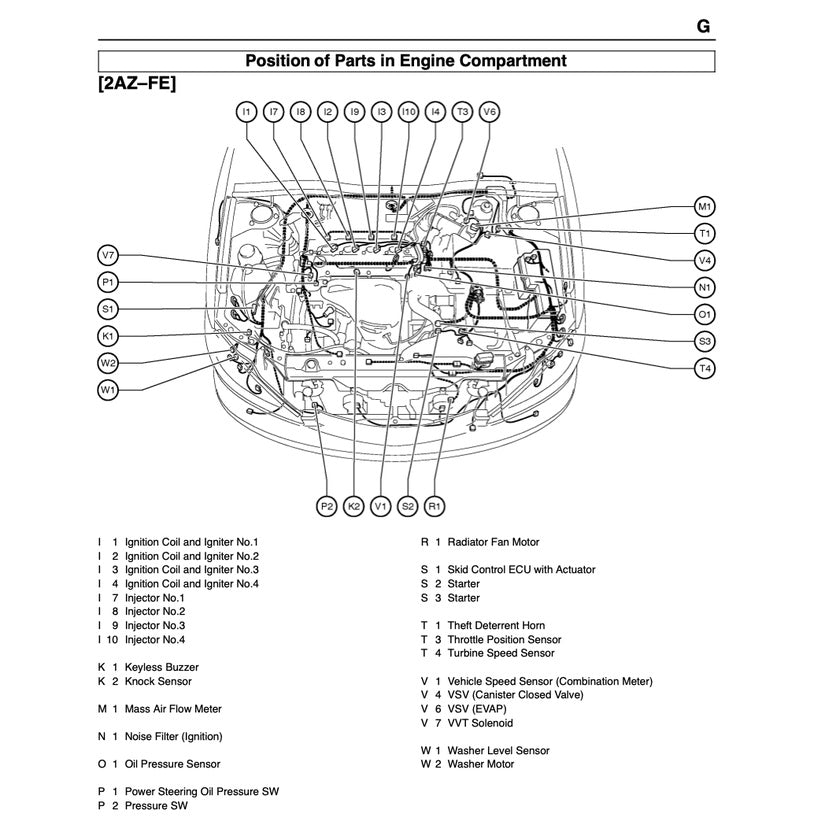 G

Position of Parts in Engine Compartment

[2AZ–FE]

I1 I7 I8 I2 I9 I3 I10 I4 T3 V6

M1
T1
V4
N1
O1
S3
T4

V7
P1
S1
K1
W2
W1

P2 K2 V1 S2 R1

I 1 Ignition Coil and Igniter No.1
I 2 Ignition Coil and Igniter No.2
I 3 Ignition Coil and Igniter No.3
I 4 Ignition Coil and Igniter No.4
I 7 Injector No.1
I 8 Injector No.2
I 9 Injector No.3
I 10 Injector No.4

K 1 Keyless Buzzer
K 2 Knock Sensor

M 1 Mass Air Flow Meter

N 1 Noise Filter (Ignition)

O 1 Oil Pressure Sensor

P 1 Power Steering Oil Pressure SW
P 2 Pressure SW

R 1 Radiator Fan Motor

S 1 Skid Control ECU with Actuator
S 2 Starter
S 3 Starter

T 1 Theft Deterrent Horn
T 3 Throttle Position Sensor
T 4 Turbine Speed Sensor

V 1 Vehicle Speed Sensor (Combination Meter)
V 4 VSV (Canister Closed Valve)
V 6 VSV (EVAP)
V 7 VVT Solenoid

W 1 Washer Level Sensor
W 2 Washer Motor