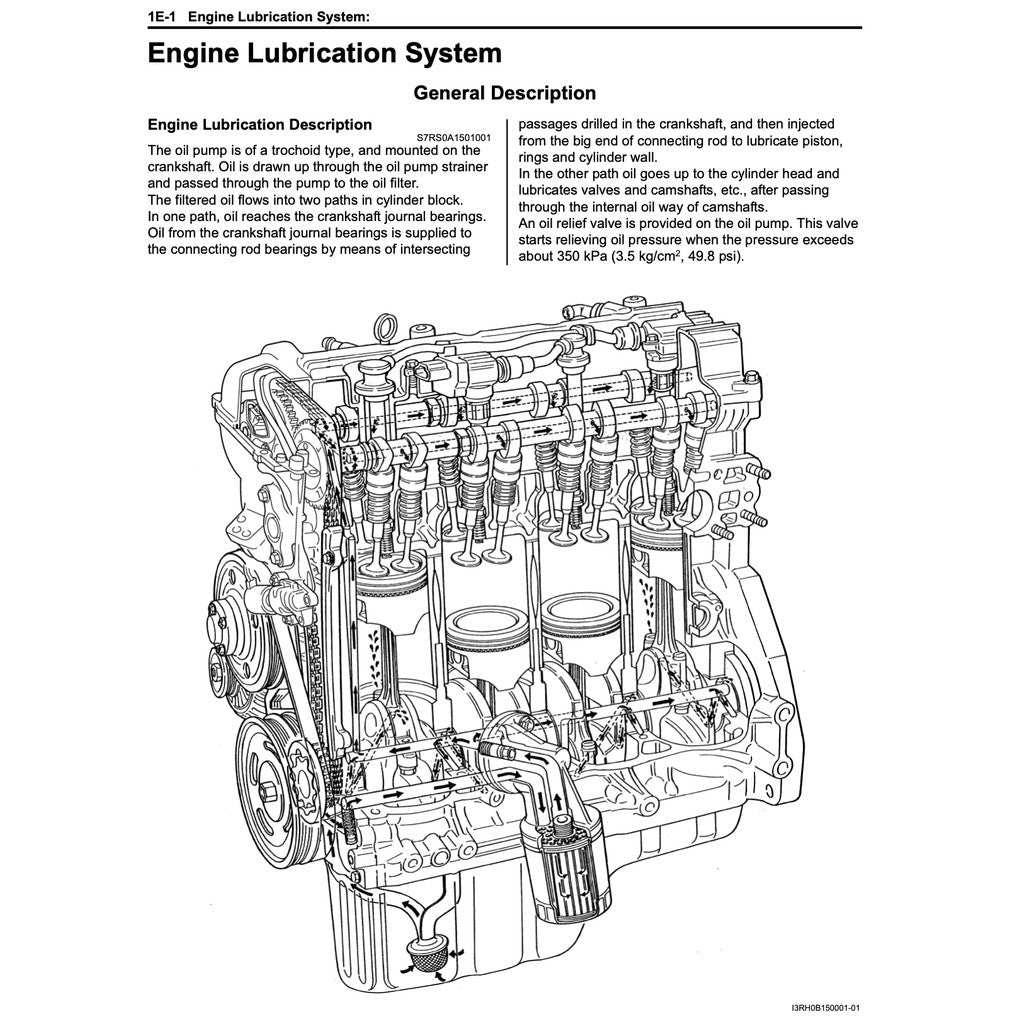 1E-1 Engine Lubrication System:

Engine Lubrication System

General Description

Engine Lubrication Description

S7RS0A1501001

The oil pump is of a trochoid type, and mounted on the crankshaft. Oil is drawn up through the oil pump strainer and passed through the pump to the oil filter.
The filtered oil flows into two paths in cylinder block.
In one path, oil reaches the crankshaft journal bearings. Oil from the crankshaft journal bearings is supplied to the connecting rod bearings by means of intersecting passages drilled in the crankshaft, and then injected from the big end of connecting rod to lubricate piston, rings and cylinder wall.
In the other path oil goes up to the cylinder head and lubricates valves and camshafts, etc., after passing through the internal oil way of camshafts.
An oil relief valve is provided on the oil pump. This valve starts relieving oil pressure when the pressure exceeds about 350 kPa (3.5 kg/cm$^2$, 49.8 psi).

I3RH0B150001-01