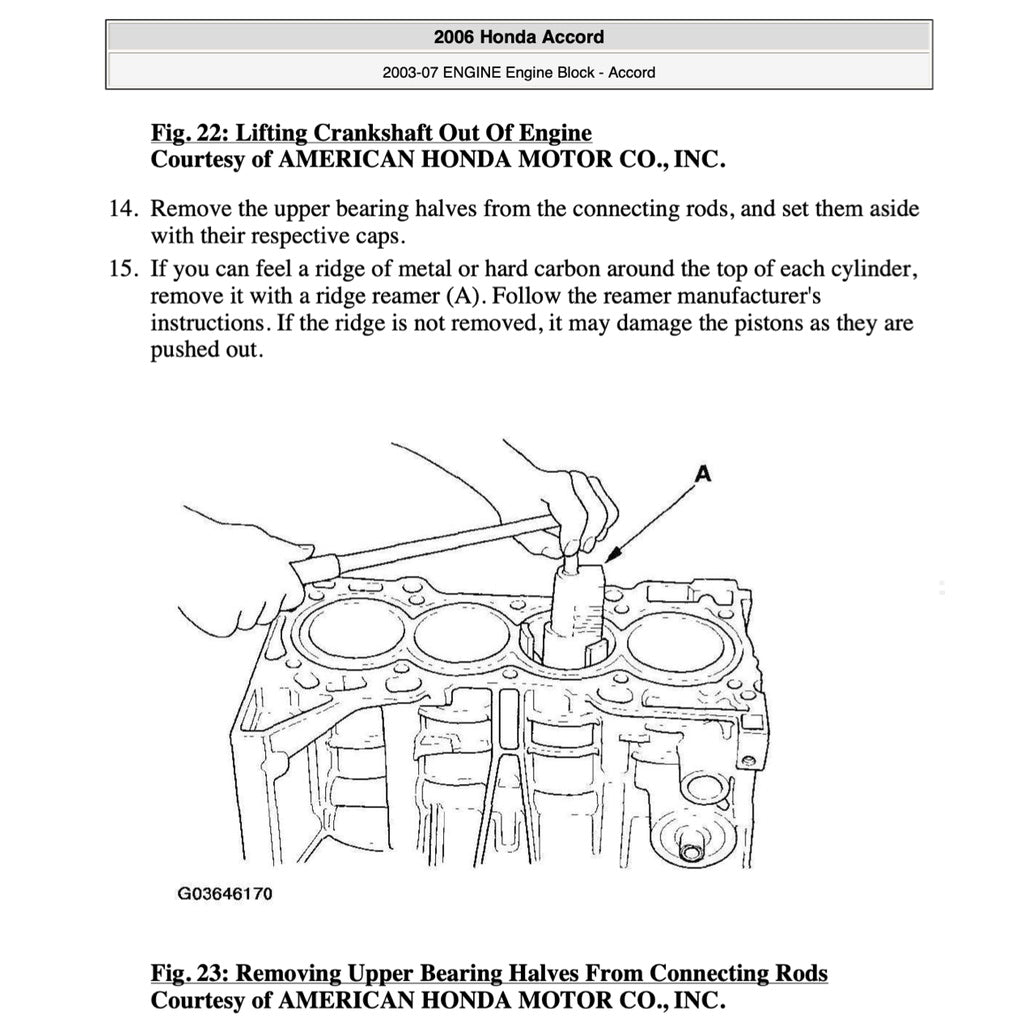 2006 Honda Accord

2003-07 ENGINE Engine Block - Accord

Fig. 22: Lifting Crankshaft Out Of Engine
Courtesy of AMERICAN HONDA MOTOR CO., INC.

14. Remove the upper bearing halves from the connecting rods, and set them aside with their respective caps.

15. If you can feel a ridge of metal or hard carbon around the top of each cylinder, remove it with a ridge reamer (A). Follow the reamer manufacturer's instructions. If the ridge is not removed, it may damage the pistons as they are pushed out.

A

G03646170

Fig. 23: Removing Upper Bearing Halves From Connecting Rods
Courtesy of AMERICAN HONDA MOTOR CO., INC.