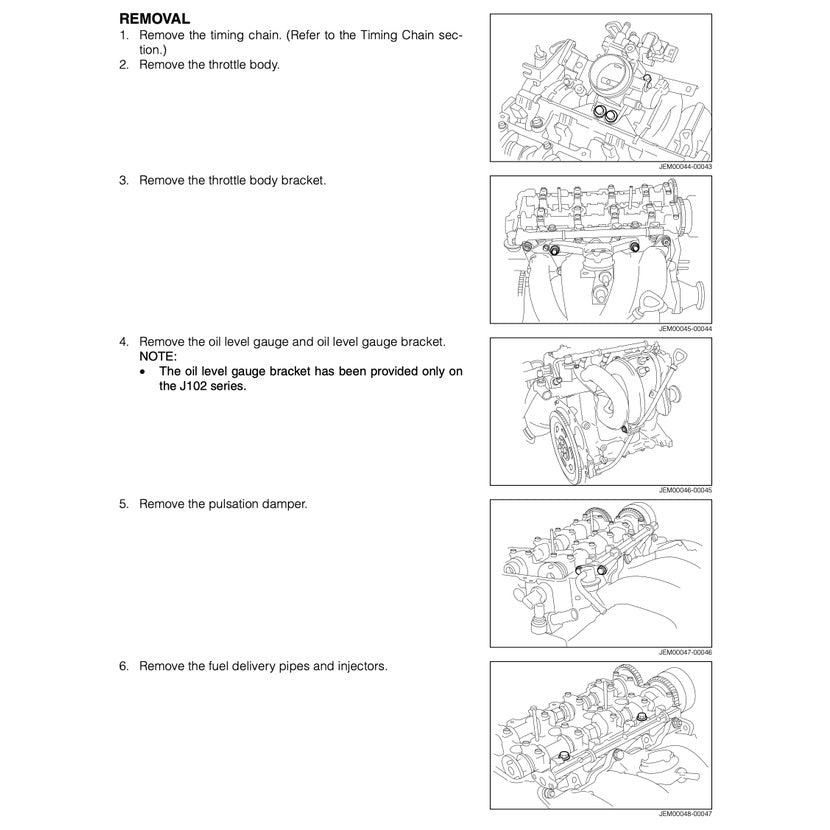 REMOVAL

1. Remove the timing chain. (Refer to the Timing Chain section.)

2. Remove the throttle body.

JEM00044-00043

3. Remove the throttle body bracket.

JEM00045-00044

4. Remove the oil level gauge and oil level gauge bracket.
NOTE:
• The oil level gauge bracket has been provided only on the J102 series.

JEM00046-00045

5. Remove the pulsation damper.

JEM00047-00046

6. Remove the fuel delivery pipes and injectors.

JEM00048-00047