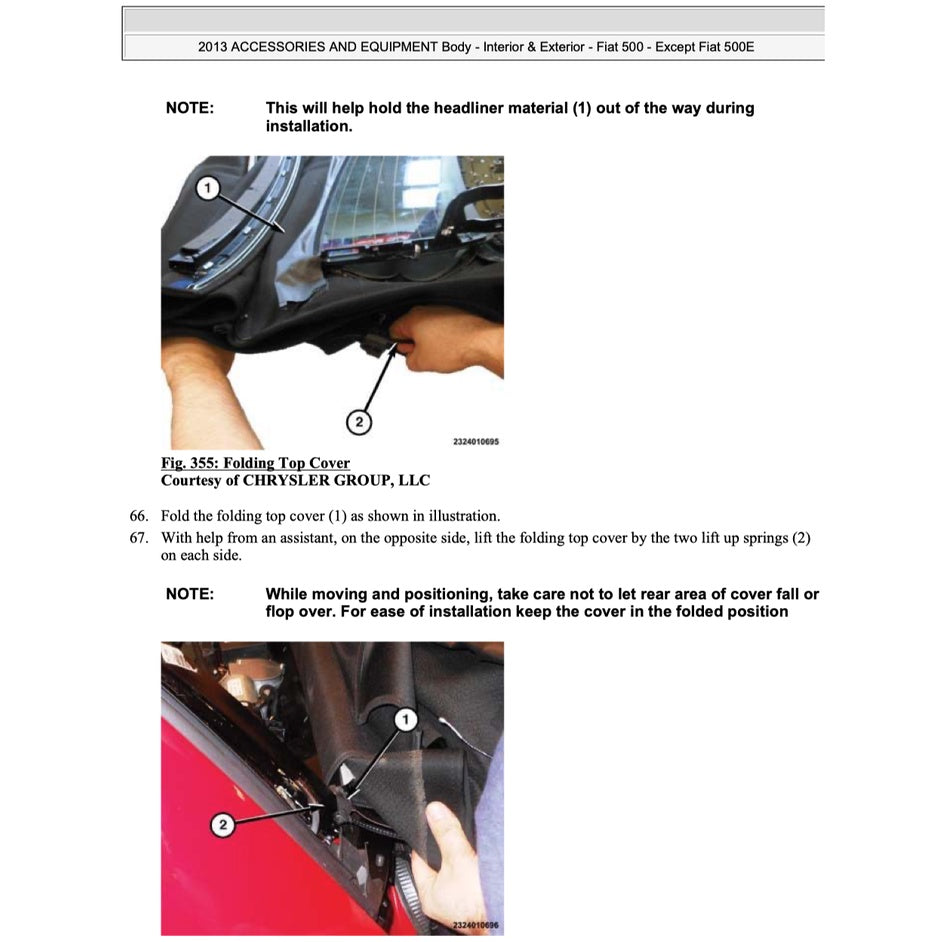 2013 ACCESSORIES AND EQUIPMENT Body - Interior & Exterior - Fiat 500 - Except Fiat 500E

NOTE: This will help hold the headliner material (1) out of the way during installation.

1

2

2324010695

Fig. 355: Folding Top Cover
Courtesy of CHRYSLER GROUP, LLC

66. Fold the folding top cover (1) as shown in illustration.
67. With help from an assistant, on the opposite side, lift the folding top cover by the two lift up springs (2) on each side.

NOTE: While moving and positioning, take care not to let rear area of cover fall or flop over. For ease of installation keep the cover in the folded position

1

2

2324010696