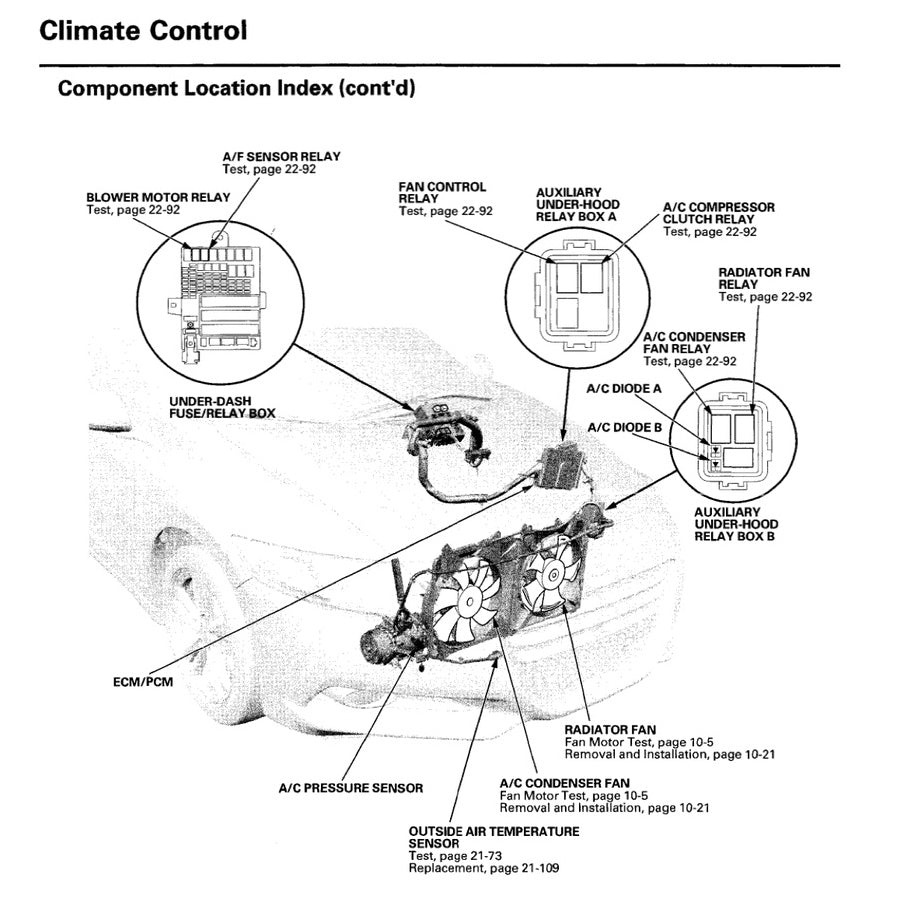 Climate Control

Component Location Index (cont'd)

A/F SENSOR RELAY
Test, page 22-92

BLOWER MOTOR RELAY
Test, page 22-92

FAN CONTROL RELAY
Test, page 22-92

AUXILIARY UNDER-HOOD RELAY BOX A

A/C COMPRESSOR CLUTCH RELAY
Test, page 22-92

RADIATOR FAN RELAY
Test, page 22-92

A/C CONDENSER FAN RELAY
Test, page 22-92

A/C DIODE A

A/C DIODE B

UNDER-DASH FUSE/RELAY BOX

AUXILIARY UNDER-HOOD RELAY BOX B

ECM/PCM

RADIATOR FAN
Fan Motor Test, page 10-5
Removal and Installation, page 10-21

A/C PRESSURE SENSOR

A/C CONDENSER FAN
Fan Motor Test, page 10-5
Removal and Installation, page 10-21

OUTSIDE AIR TEMPERATURE SENSOR
Test, page 21-73
Replacement, page 21-109