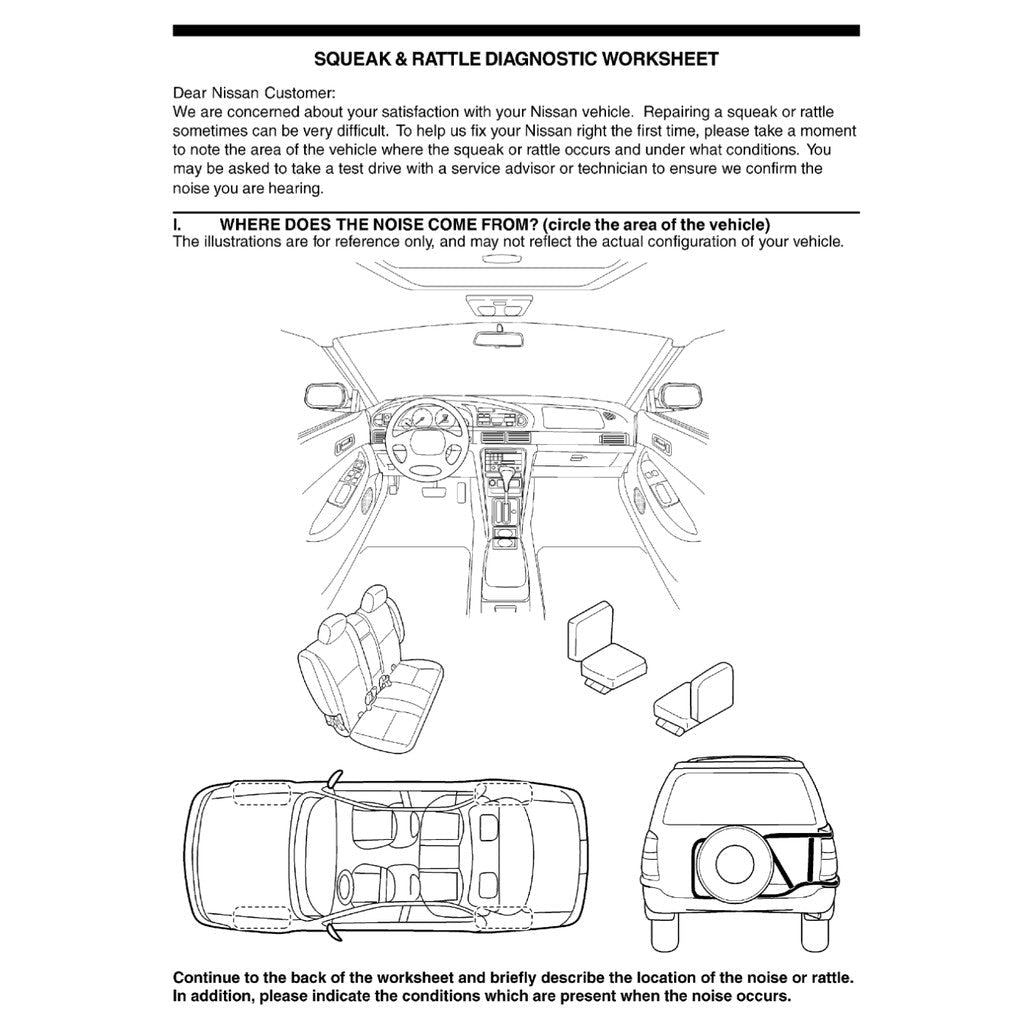 SQUEAK & RATTLE DIAGNOSTIC WORKSHEET

Dear Nissan Customer:
We are concerned about your satisfaction with your Nissan vehicle. Repairing a squeak or rattle sometimes can be very difficult. To help us fix your Nissan right the first time, please take a moment to note the area of the vehicle where the squeak or rattle occurs and under what conditions. You may be asked to take a test drive with a service advisor or technician to ensure we confirm the noise you are hearing.

I. WHERE DOES THE NOISE COME FROM? (circle the area of the vehicle)
The illustrations are for reference only, and may not reflect the actual configuration of your vehicle.

Continue to the back of the worksheet and briefly describe the location of the noise or rattle. In addition, please indicate the conditions which are present when the noise occurs.