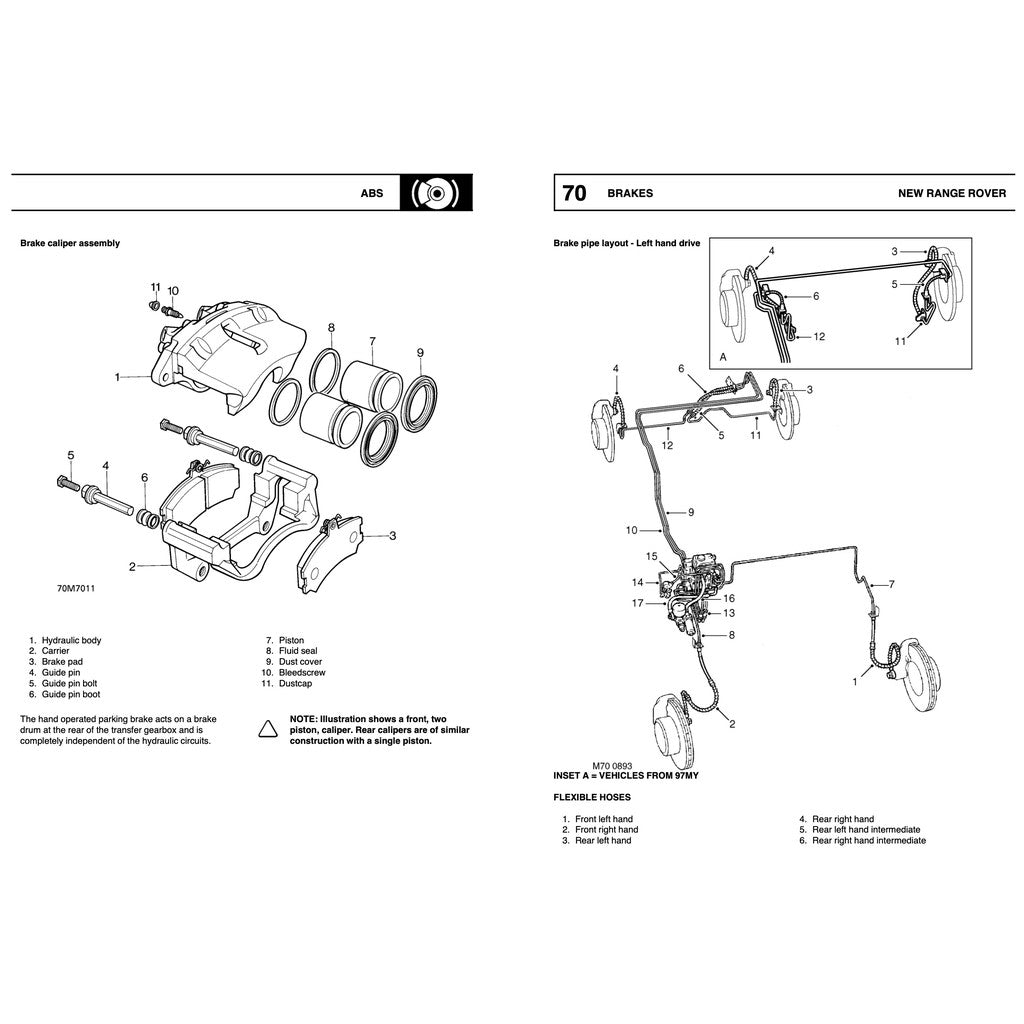 ABS

Brake caliper assembly

11 10
8 7 9
1
5 4 6
3
2

70M7011

1. Hydraulic body
2. Carrier
3. Brake pad
4. Guide pin
5. Guide pin bolt
6. Guide pin boot

7. Piston
8. Fluid seal
9. Dust cover
10. Bleedscrew
11. Dustcap

The hand operated parking brake acts on a brake drum at the rear of the transfer gearbox and is completely independent of the hydraulic circuits.

NOTE: Illustration shows a front, two piston, caliper. Rear calipers are of similar construction with a single piston.

70 BRAKES NEW RANGE ROVER

Brake pipe layout - Left hand drive

4 3
6
5
12
11
A

4 6 3
12 5 11
9
10
15
14
17
16
13
8
7
1
2

M70 0893
INSET A = VEHICLES FROM 97MY

FLEXIBLE HOSES

1. Front left hand
2. Front right hand
3. Rear left hand

4. Rear right hand
5. Rear left hand intermediate
6. Rear right hand intermediate