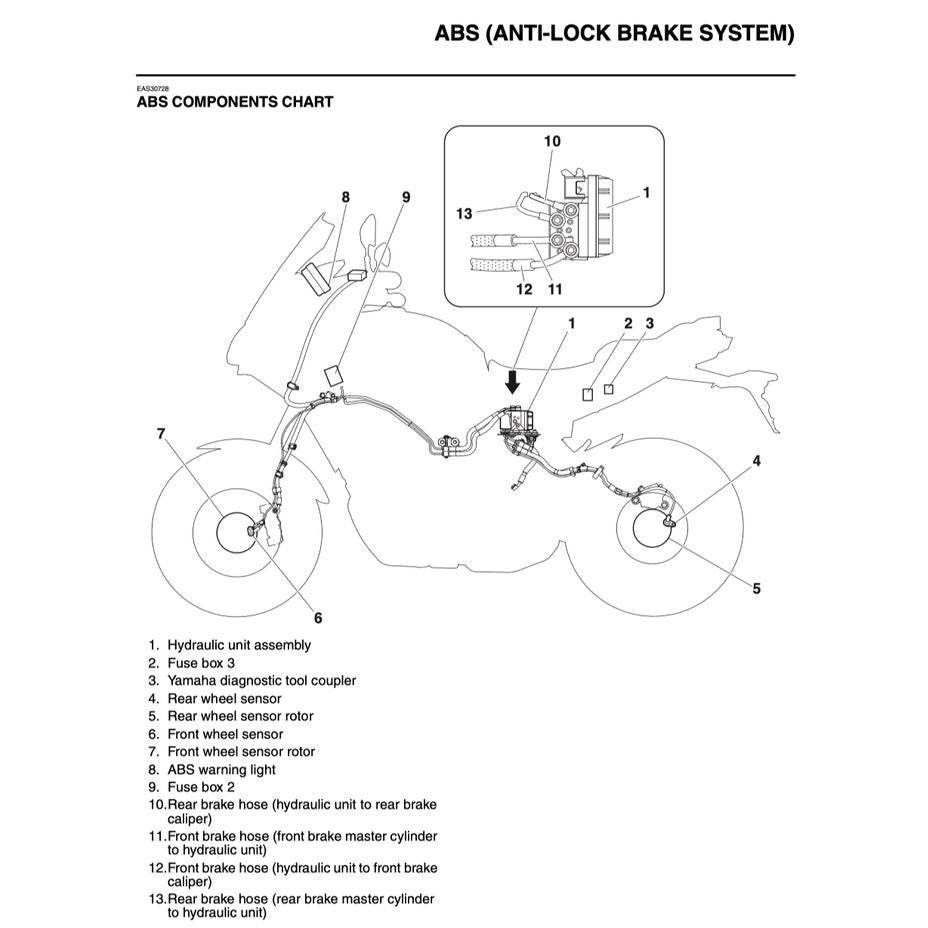 ABS (ANTI-LOCK BRAKE SYSTEM)

EAS30728
ABS COMPONENTS CHART

10
1
13
12
11
8
9
1
2
3
7
4
5
6

1. Hydraulic unit assembly
2. Fuse box 3
3. Yamaha diagnostic tool coupler
4. Rear wheel sensor
5. Rear wheel sensor rotor
6. Front wheel sensor
7. Front wheel sensor rotor
8. ABS warning light
9. Fuse box 2
10. Rear brake hose (hydraulic unit to rear brake caliper)
11. Front brake hose (front brake master cylinder to hydraulic unit)
12. Front brake hose (hydraulic unit to front brake caliper)
13. Rear brake hose (rear brake master cylinder to hydraulic unit)