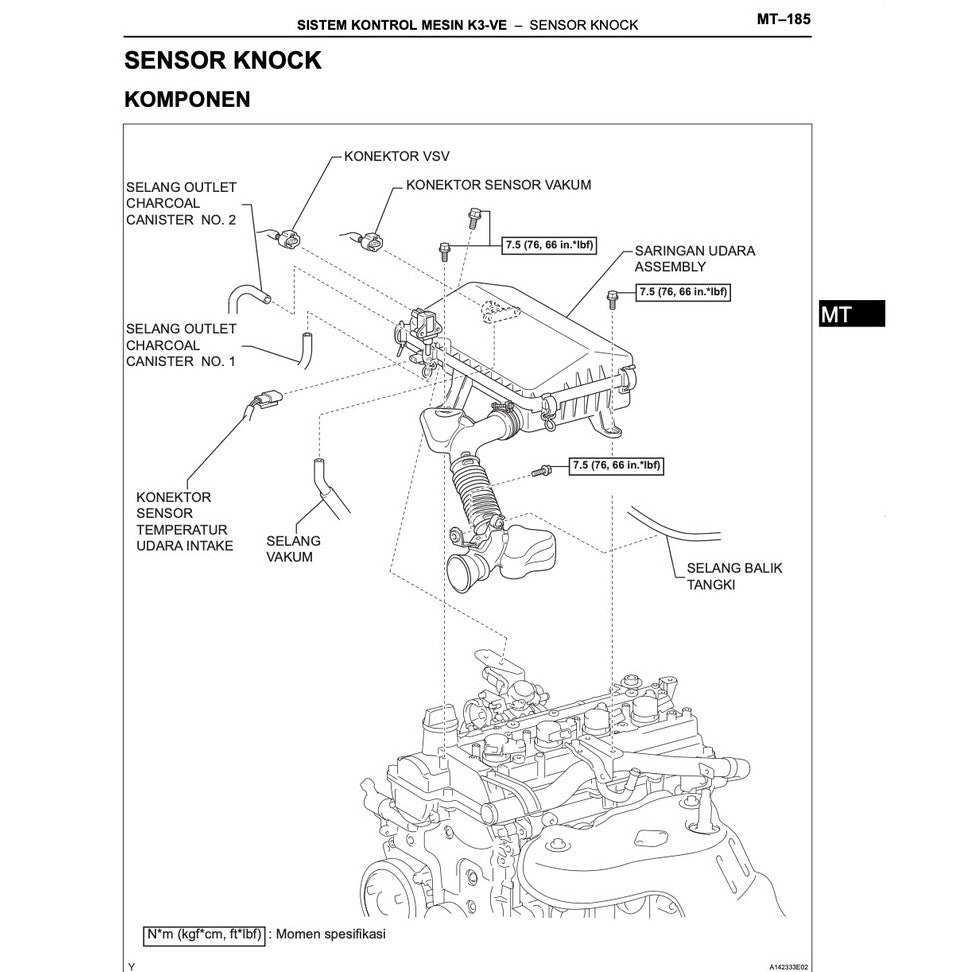 SISTEM KONTROL MESIN K3-VE – SENSOR KNOCK

MT–185

SENSOR KNOCK

KOMPONEN

KONEKTOR VSV

SELANG OUTLET CHARCOAL CANISTER NO. 2

KONEKTOR SENSOR VAKUM

7.5 (76, 66 in.*lbf)

SARINGAN UDARA ASSEMBLY

7.5 (76, 66 in.*lbf)

MT

SELANG OUTLET CHARCOAL CANISTER NO. 1

7.5 (76, 66 in.*lbf)

KONEKTOR SENSOR TEMPERATUR UDARA INTAKE

SELANG VAKUM

SELANG BALIK TANGKI

N*m (kgf*cm, ft*lbf) : Momen spesifikasi

Y

A142333E02