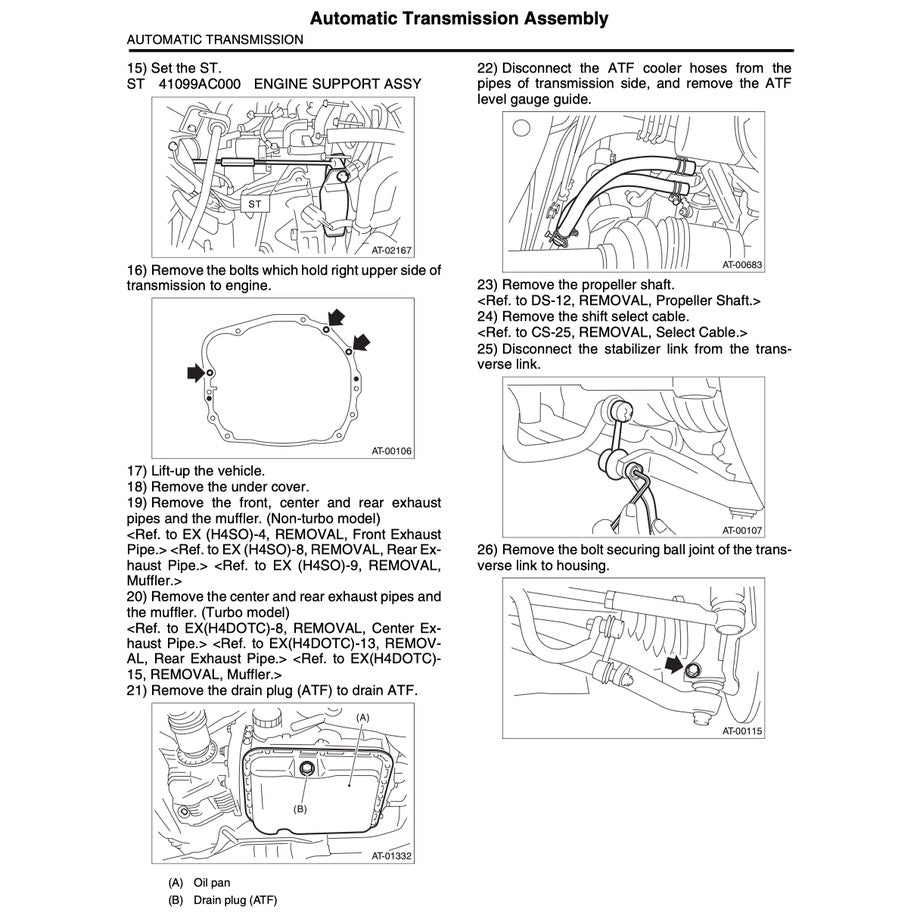 Automatic Transmission Assembly

AUTOMATIC TRANSMISSION

15) Set the ST.
ST 41099AC000 ENGINE SUPPORT ASSY

ST

AT-02167

16) Remove the bolts which hold right upper side of transmission to engine.

AT-00106

17) Lift-up the vehicle.
18) Remove the under cover.
19) Remove the front, center and rear exhaust pipes and the muffler. (Non-turbo model)
<Ref. to EX (H4SO)-4, REMOVAL, Front Exhaust Pipe.> <Ref. to EX (H4SO)-8, REMOVAL, Rear Exhaust Pipe.> <Ref. to EX (H4SO)-9, REMOVAL, Muffler.>
20) Remove the center and rear exhaust pipes and the muffler. (Turbo model)
<Ref. to EX(H4DOTC)-8, REMOVAL, Center Exhaust Pipe.> <Ref. to EX(H4DOTC)-13, REMOVAL, Rear Exhaust Pipe.> <Ref. to EX(H4DOTC)-15, REMOVAL, Muffler.>
21) Remove the drain plug (ATF) to drain ATF.

(A)

(B)

AT-01332

(A) Oil pan
(B) Drain plug (ATF)

22) Disconnect the ATF cooler hoses from the pipes of transmission side, and remove the ATF level gauge guide.

AT-00683

23) Remove the propeller shaft.
<Ref. to DS-12, REMOVAL, Propeller Shaft.>
24) Remove the shift select cable.
<Ref. to CS-25, REMOVAL, Select Cable.>
25) Disconnect the stabilizer link from the transverse link.

AT-00107

26) Remove the bolt securing ball joint of the transverse link to housing.

AT-00115