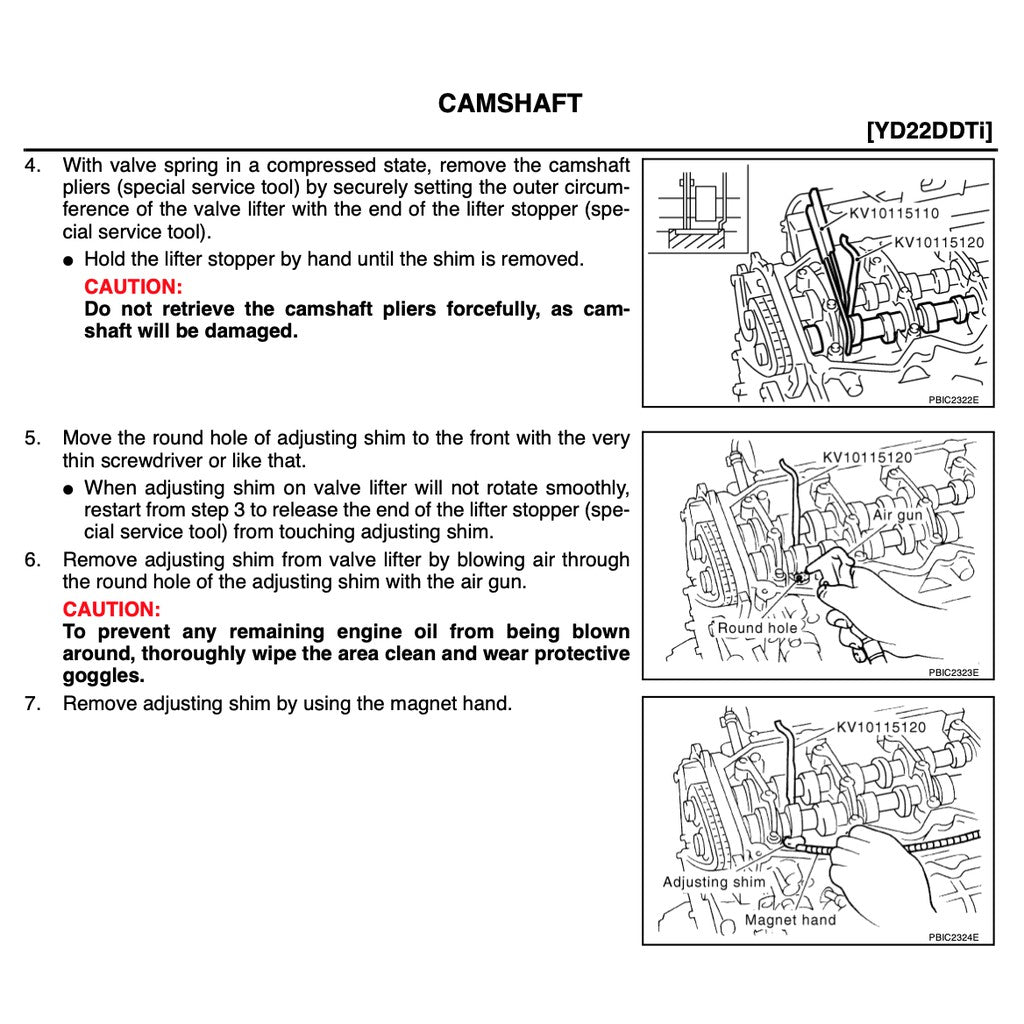 CAMSHAFT

[YD22DDTi]

4. With valve spring in a compressed state, remove the camshaft pliers (special service tool) by securely setting the outer circumference of the valve lifter with the end of the lifter stopper (special service tool).

● Hold the lifter stopper by hand until the shim is removed.

CAUTION:
Do not retrieve the camshaft pliers forcefully, as camshaft will be damaged.

KV10115110
KV10115120
PBIC2322E

5. Move the round hole of adjusting shim to the front with the very thin screwdriver or like that.

● When adjusting shim on valve lifter will not rotate smoothly, restart from step 3 to release the end of the lifter stopper (special service tool) from touching adjusting shim.

6. Remove adjusting shim from valve lifter by blowing air through the round hole of the adjusting shim with the air gun.

CAUTION:
To prevent any remaining engine oil from being blown around, thoroughly wipe the area clean and wear protective goggles.

KV10115120
Air gun
Round hole
PBIC2323E

7. Remove adjusting shim by using the magnet hand.

KV10115120
Adjusting shim
Magnet hand
PBIC2324E