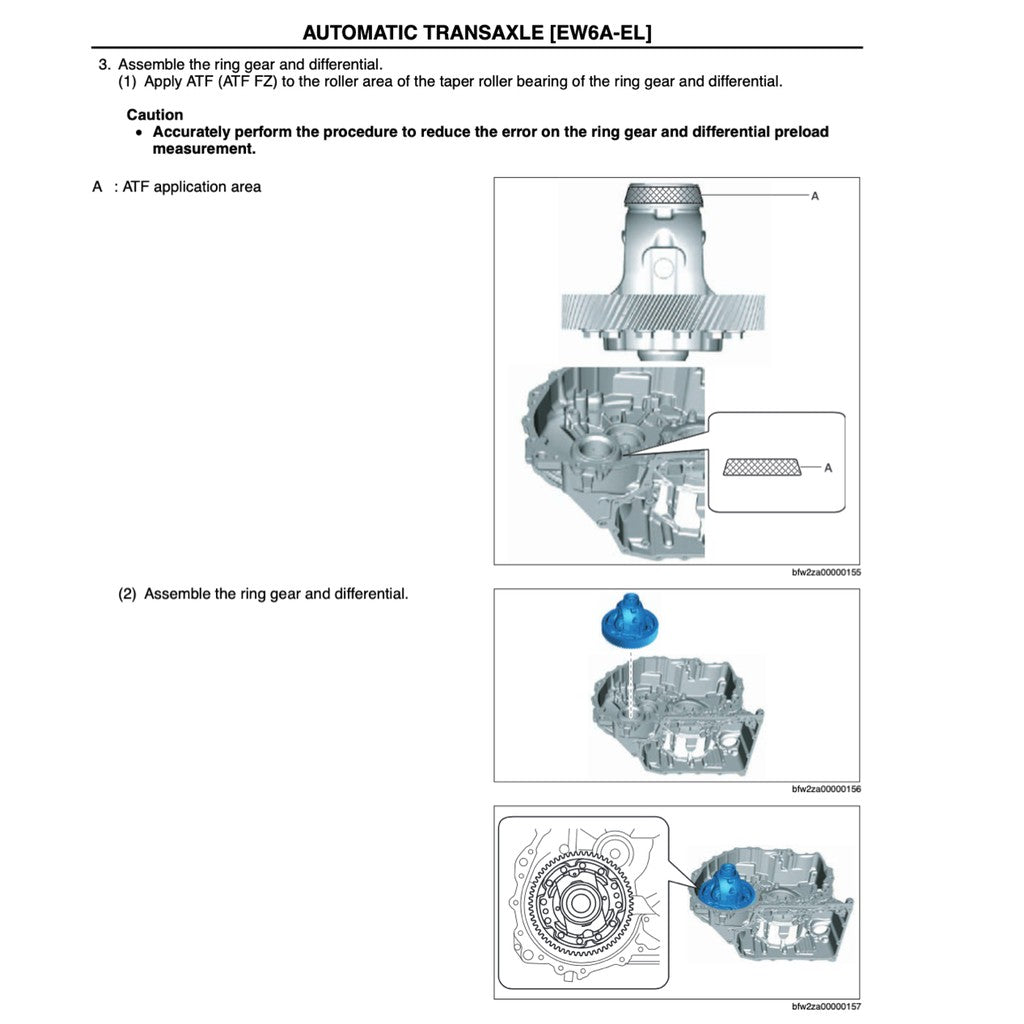 AUTOMATIC TRANSAXLE [EW6A-EL]

3. Assemble the ring gear and differential.
(1) Apply ATF (ATF FZ) to the roller area of the taper roller bearing of the ring gear and differential.

Caution
• Accurately perform the procedure to reduce the error on the ring gear and differential preload measurement.

A : ATF application area

A

A

bfw2za00000155

(2) Assemble the ring gear and differential.

bfw2za00000156

bfw2za00000157