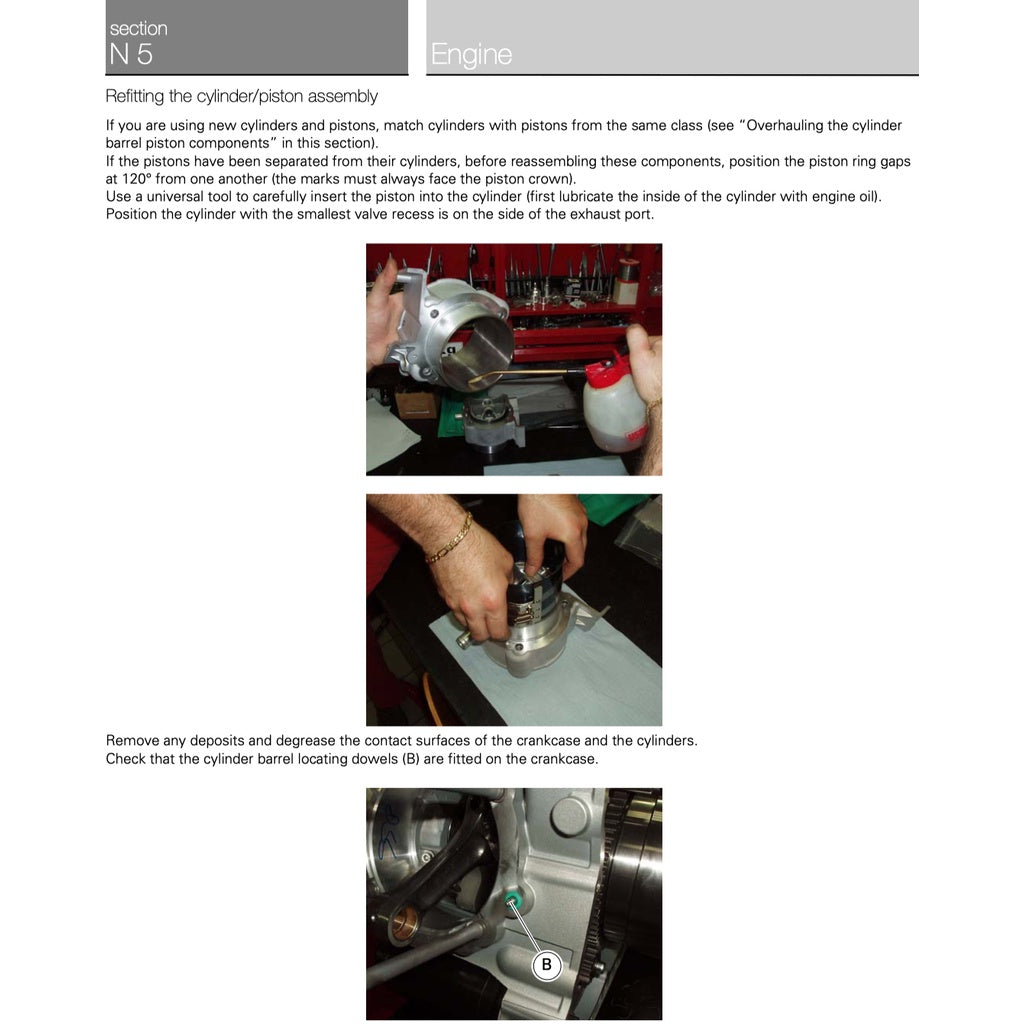 section
N 5

Engine

Refitting the cylinder/piston assembly

If you are using new cylinders and pistons, match cylinders with pistons from the same class (see "Overhauling the cylinder barrel piston components" in this section).
If the pistons have been separated from their cylinders, before reassembling these components, position the piston ring gaps at 120° from one another (the marks must always face the piston crown).
Use a universal tool to carefully insert the piston into the cylinder (first lubricate the inside of the cylinder with engine oil).
Position the cylinder with the smallest valve recess is on the side of the exhaust port.

Remove any deposits and degrease the contact surfaces of the crankcase and the cylinders.
Check that the cylinder barrel locating dowels (B) are fitted on the crankcase.

B