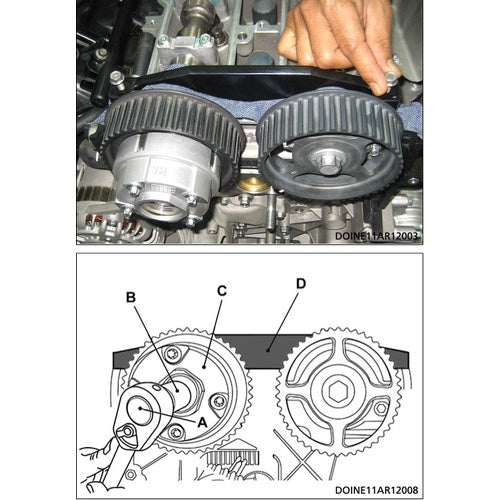 DOINE11AR12003

B
C
D
A

DOINE11AR12008